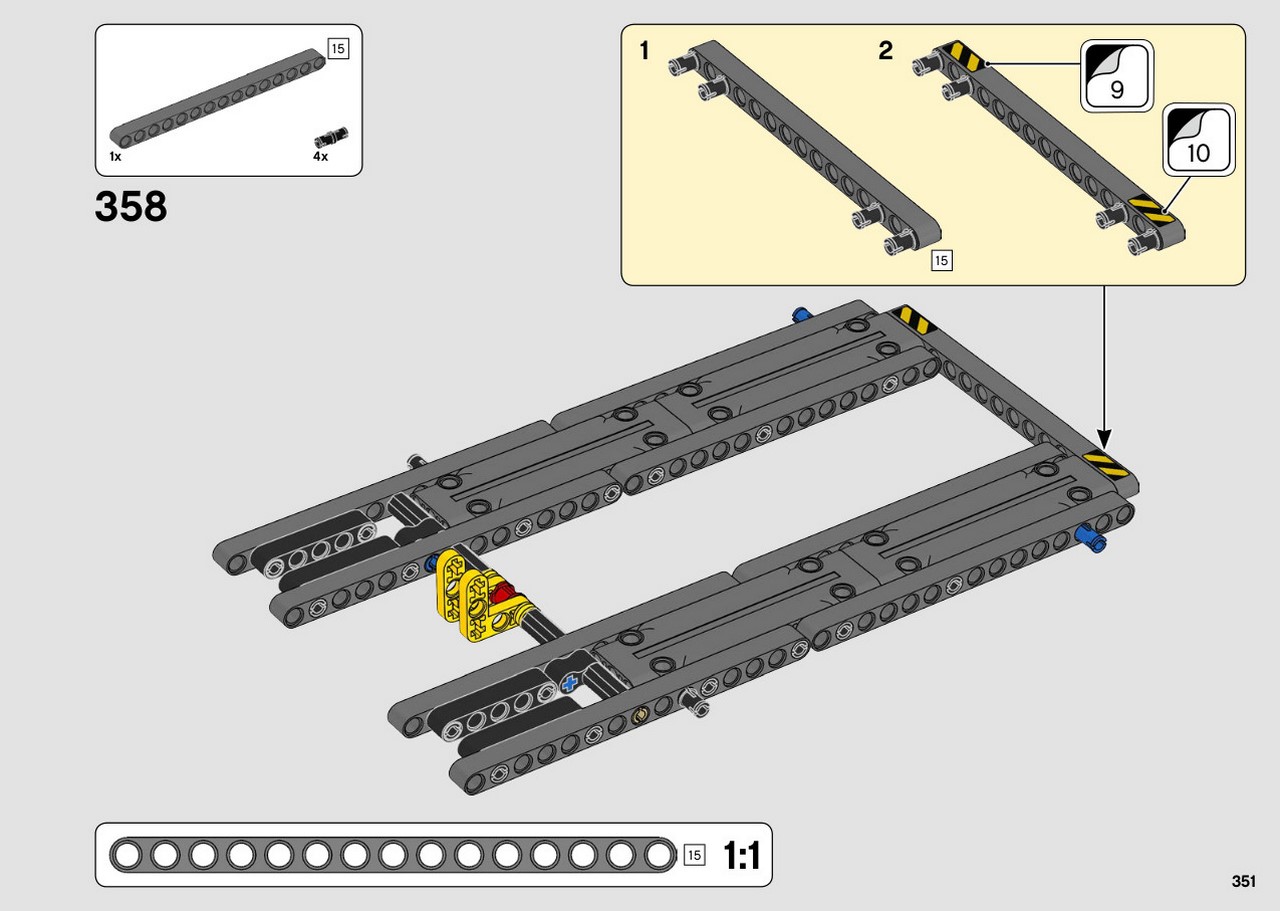 15

1x

4x

358

1

15

2

9

10

15

1:1

351