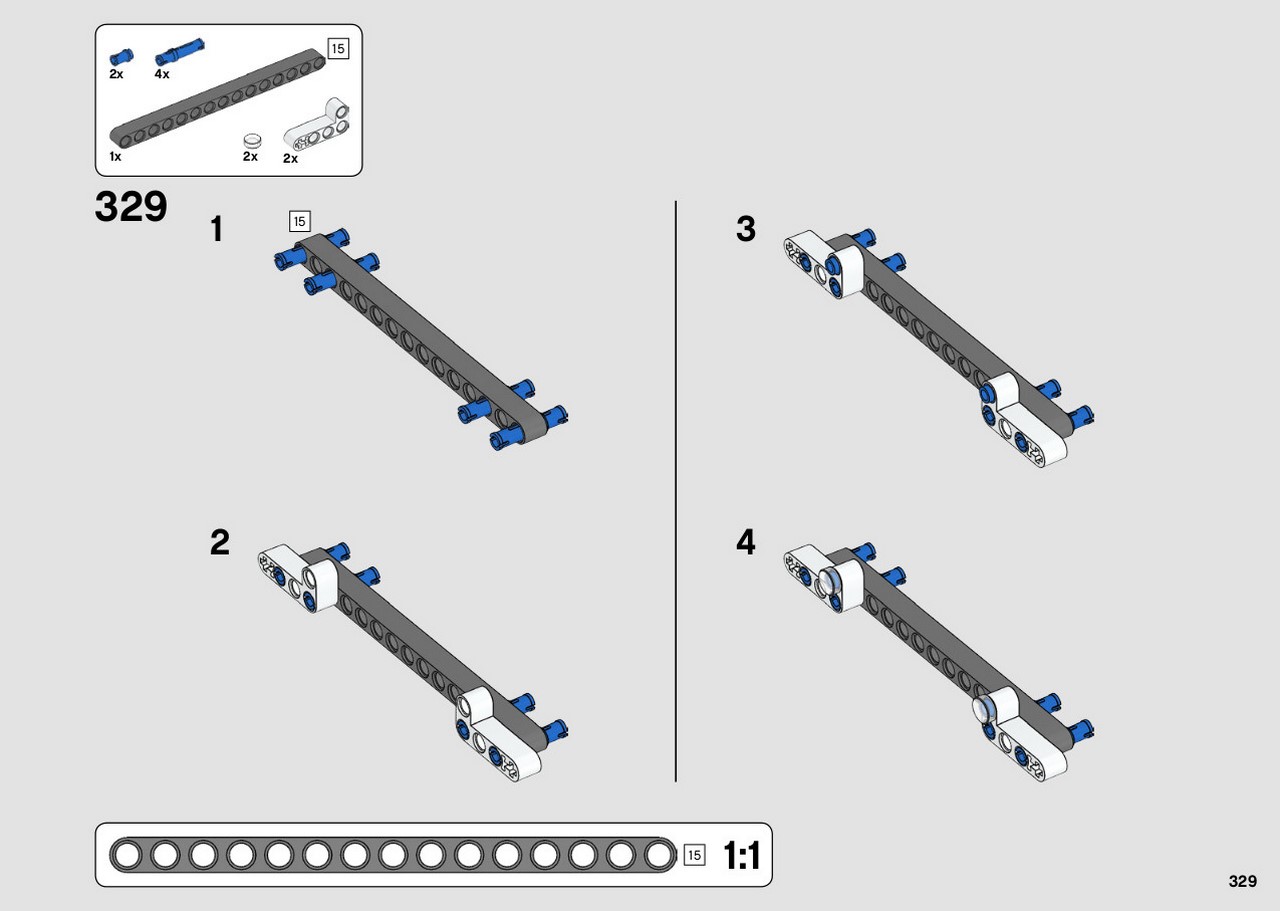 2x 4x 15
1x 2x 2x

329

1 15

2

3

4

15 1:1

329