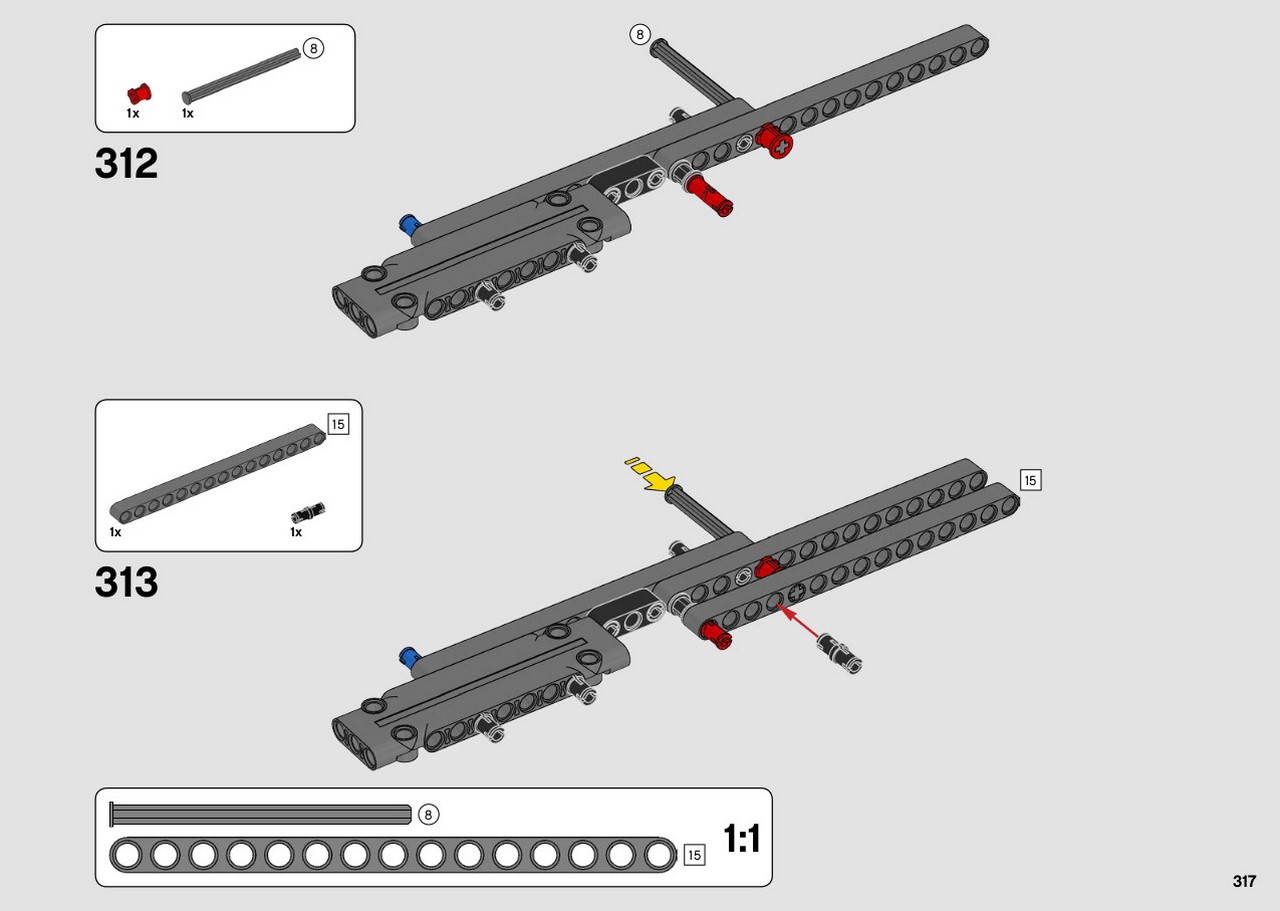 8

1x 1x

312

8

15

1x 1x

313

15

8

15

1:1

317