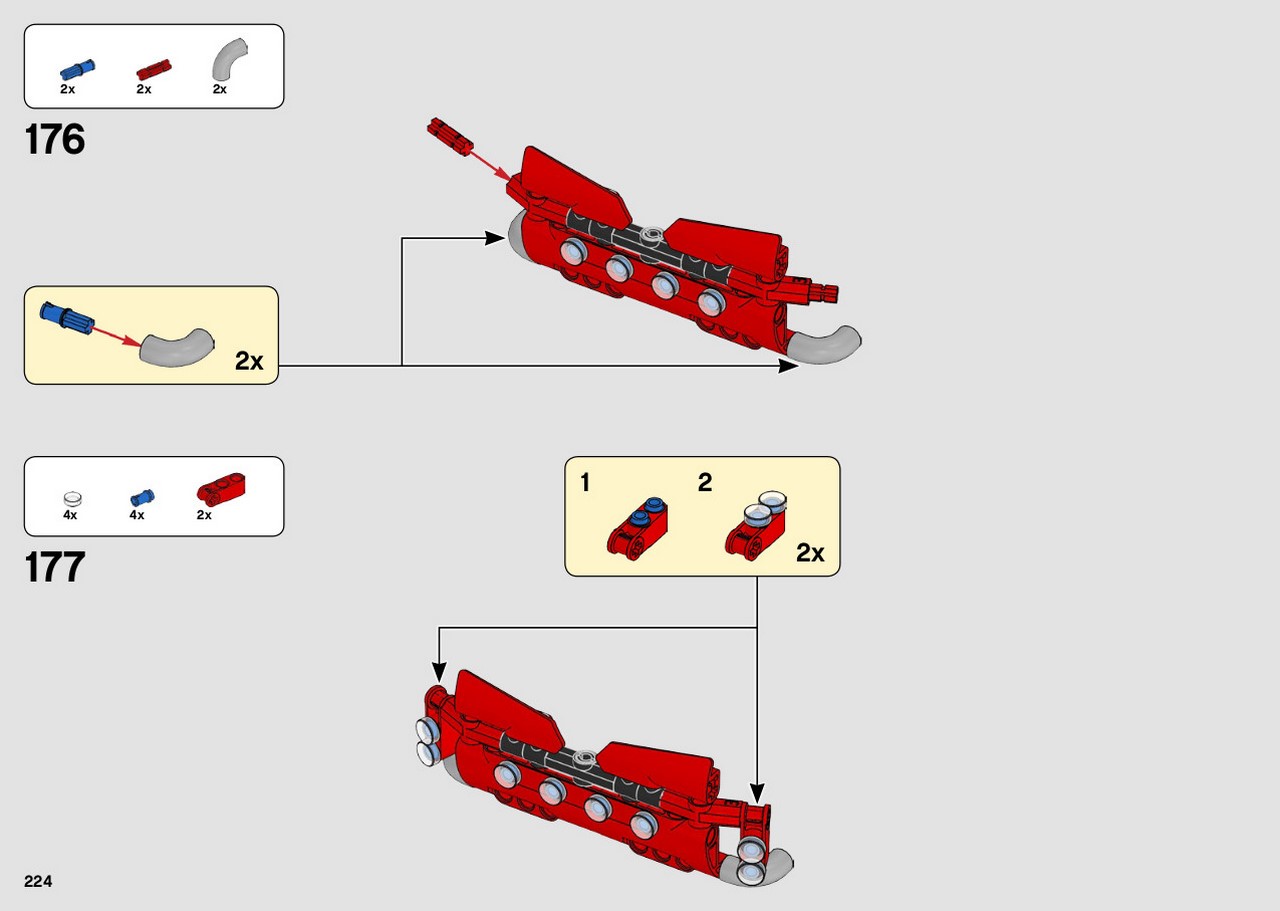 2x 2x 2x

176

2x

4x 4x 2x

177

1 2

2x

224