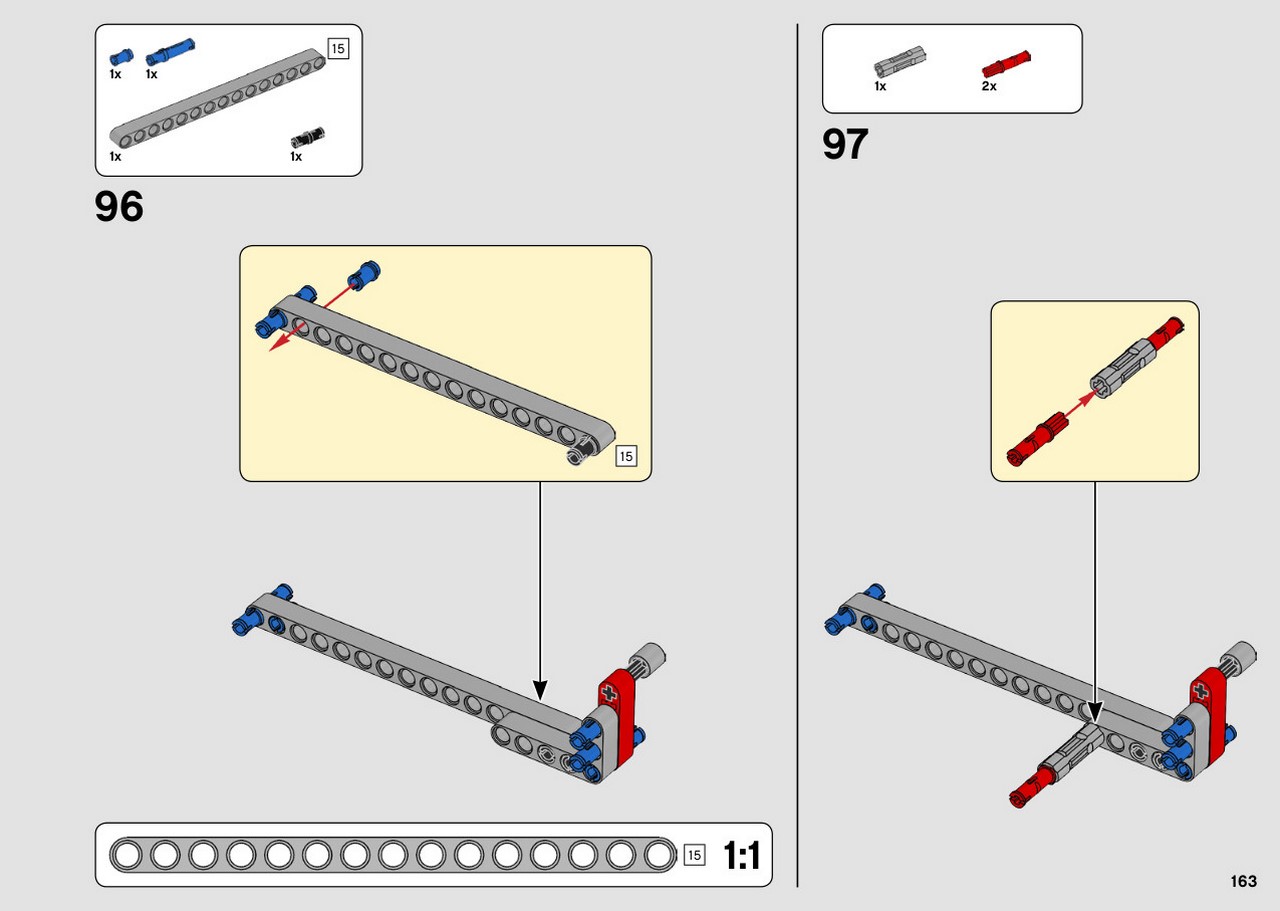 1x 1x 15
1x 1x

96

15

15 1:1

1x 2x

97

163