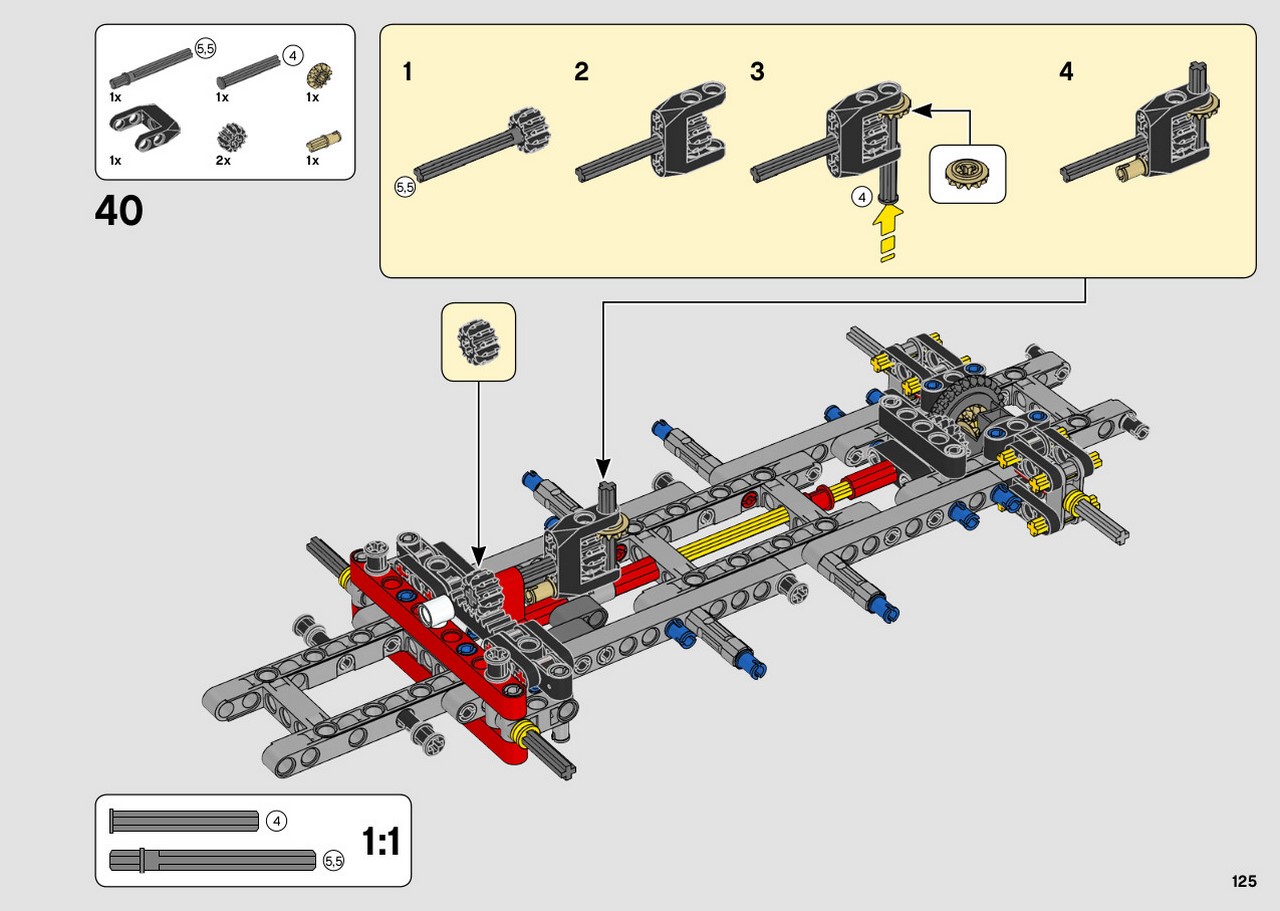 5,5
4
1x
1x
1x
1x
2x
1x

40

1
2
3
4
5,5
4

4
5,5
1:1

125