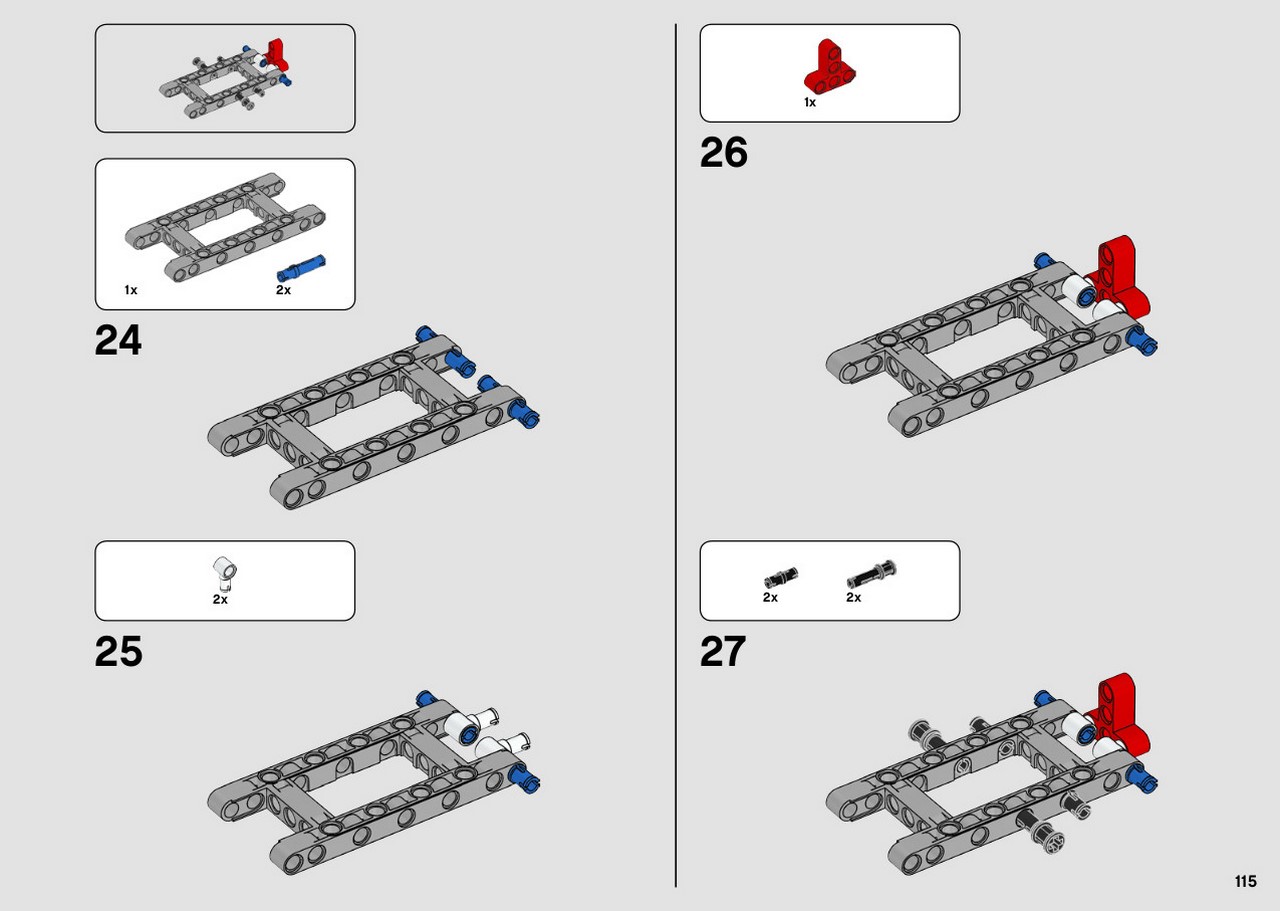 1x 2x

24

2x

25

1x

26

2x 2x

27

115