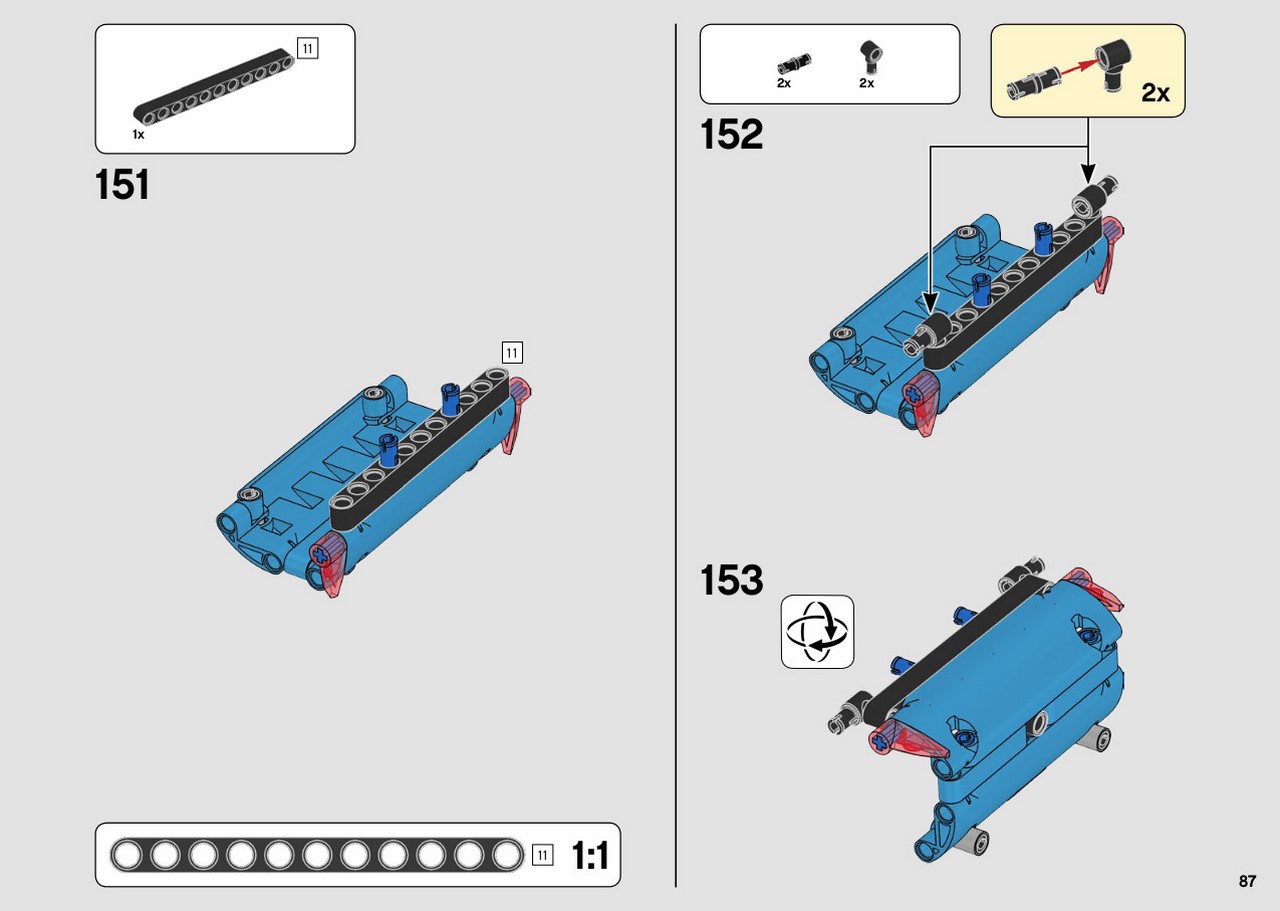 11

1x

151

11

11 1:1

2x 2x

2x

152

153

87