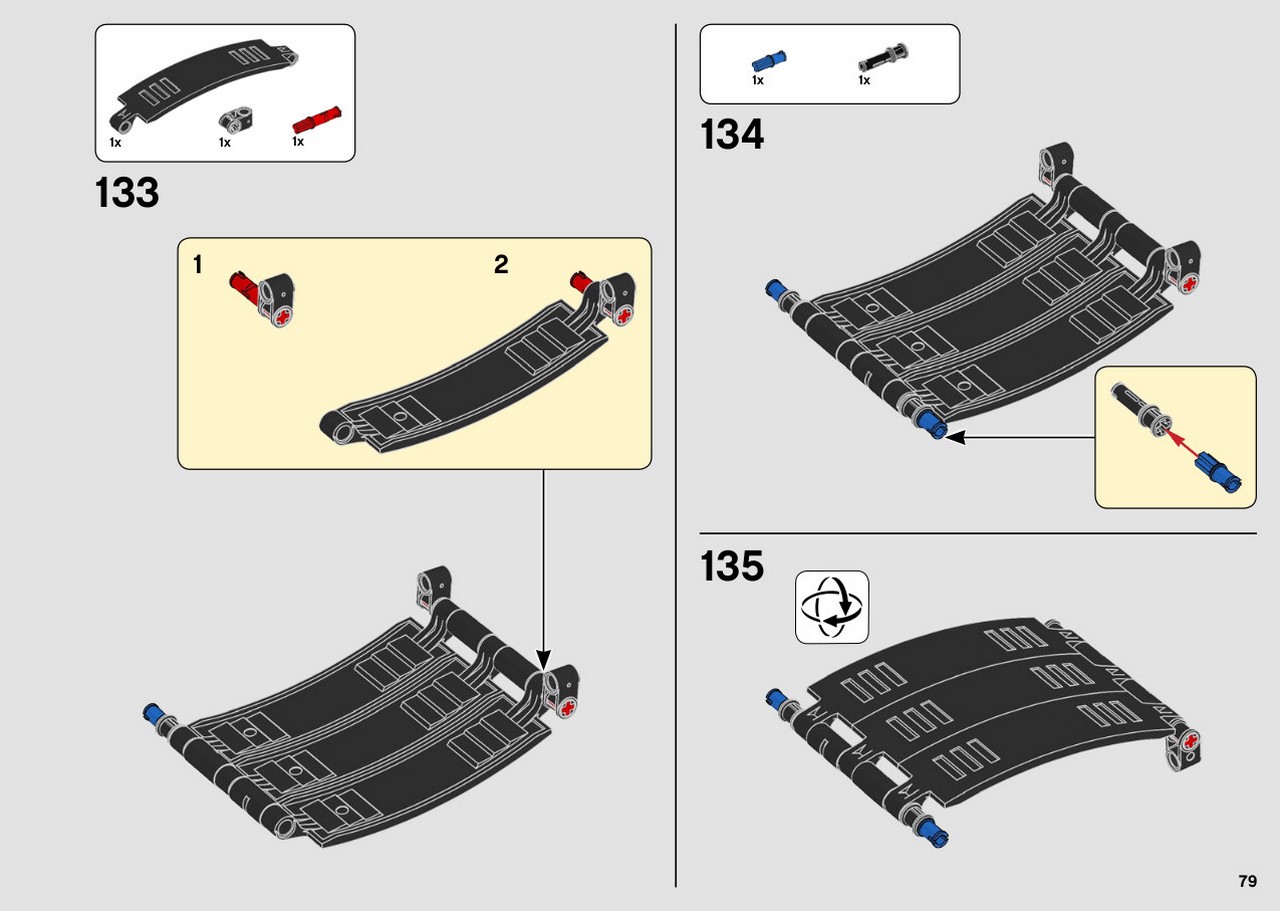 1x 1x 1x

133

1

2

1x 1x

134

135

79