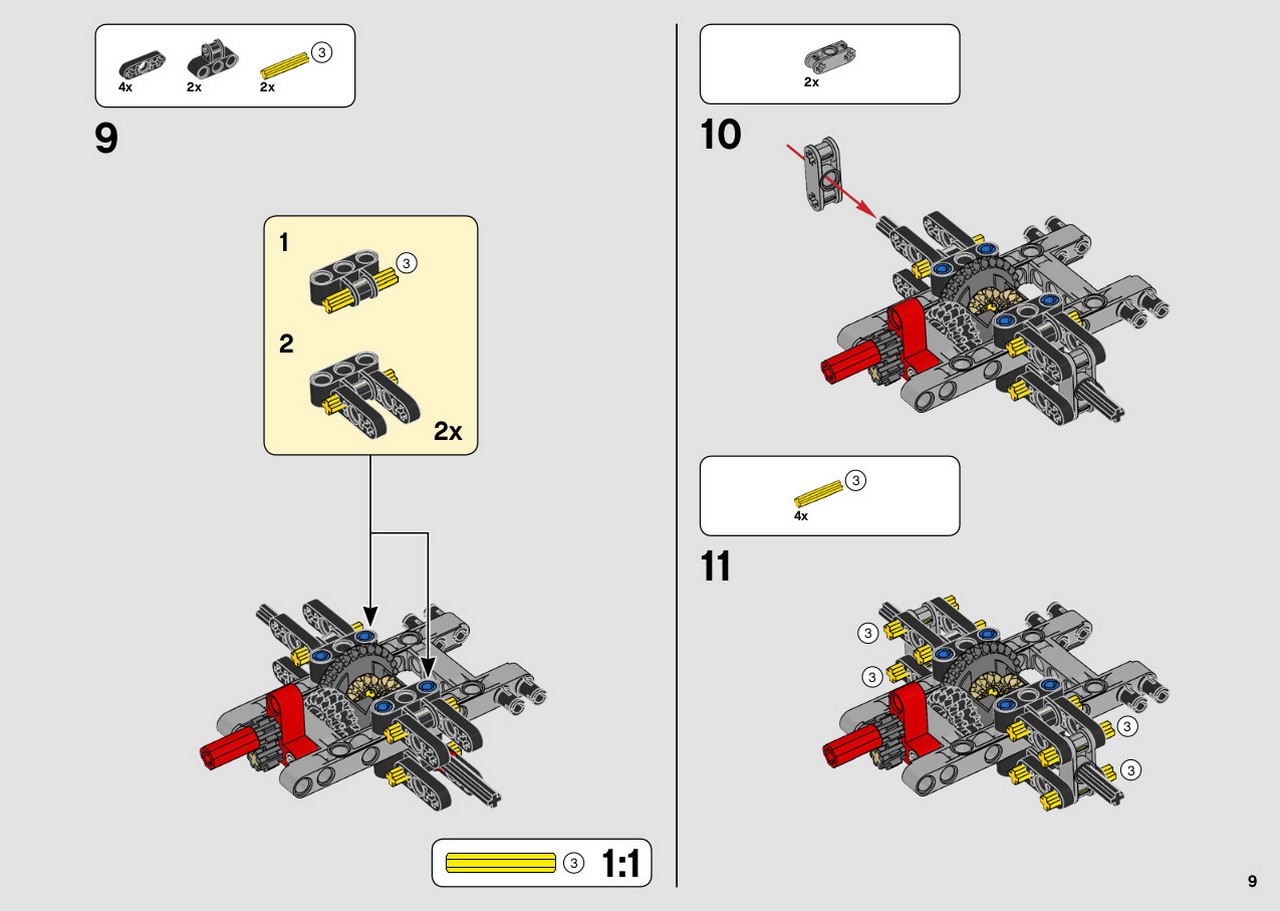 4x 2x 3 2x

9

1
3

2

2x

3 1:1

2x

10

3
4x

11

3

3

3

3

9