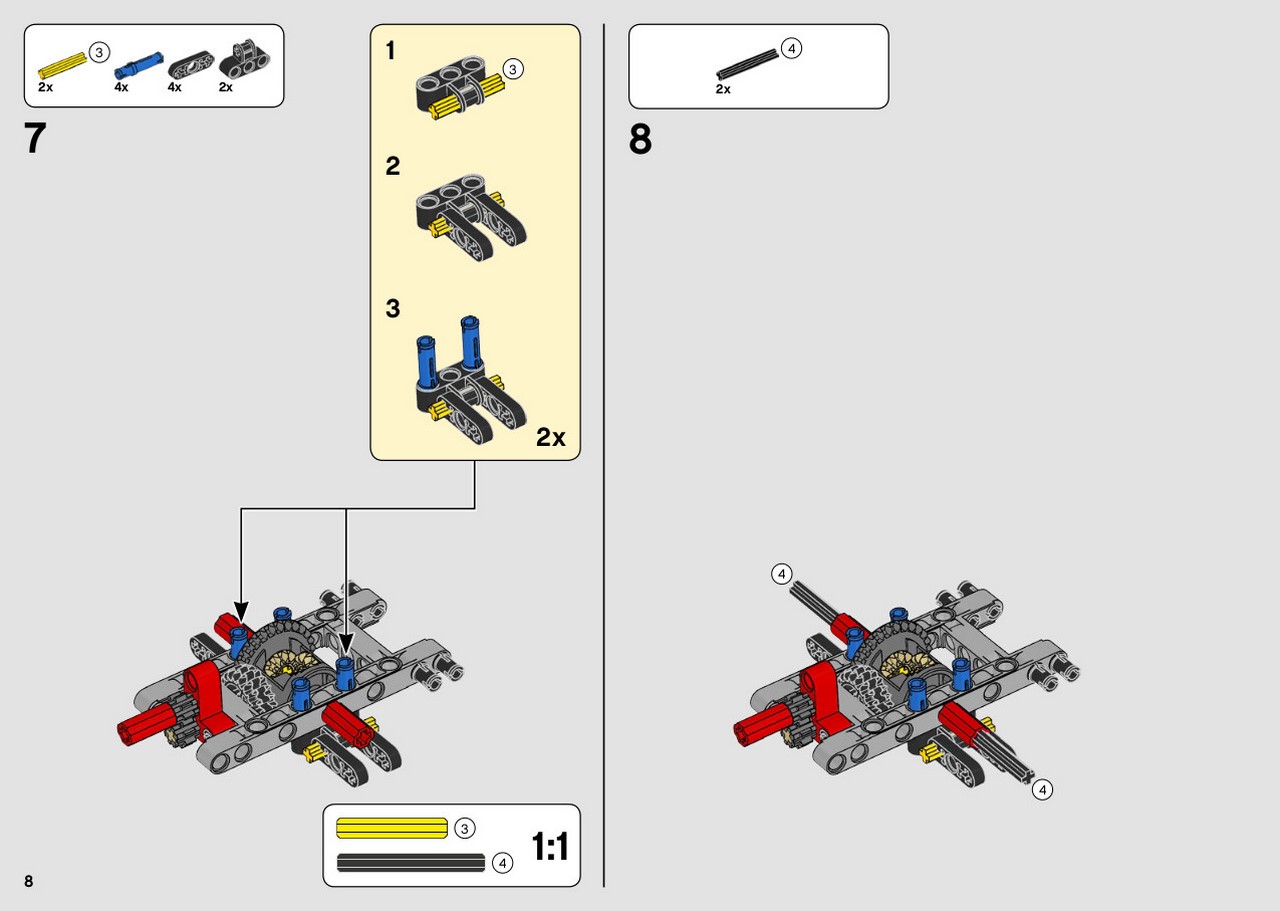 3
2x 4x 4x 2x

7

1
3

2

3

2x

3
4
1:1

8

4
2x

8

4

4