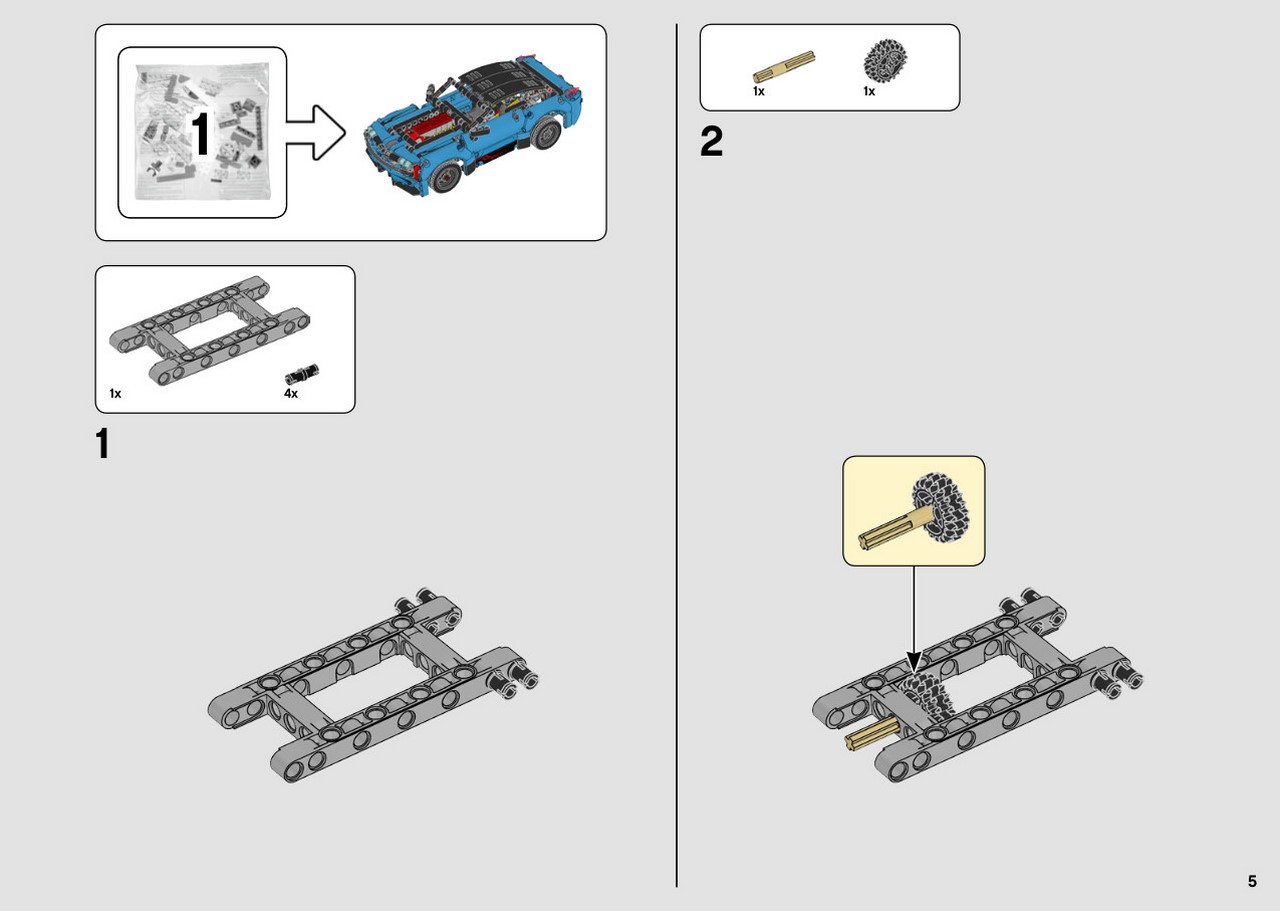 1

1x

4x

1

1x

1x

2

5