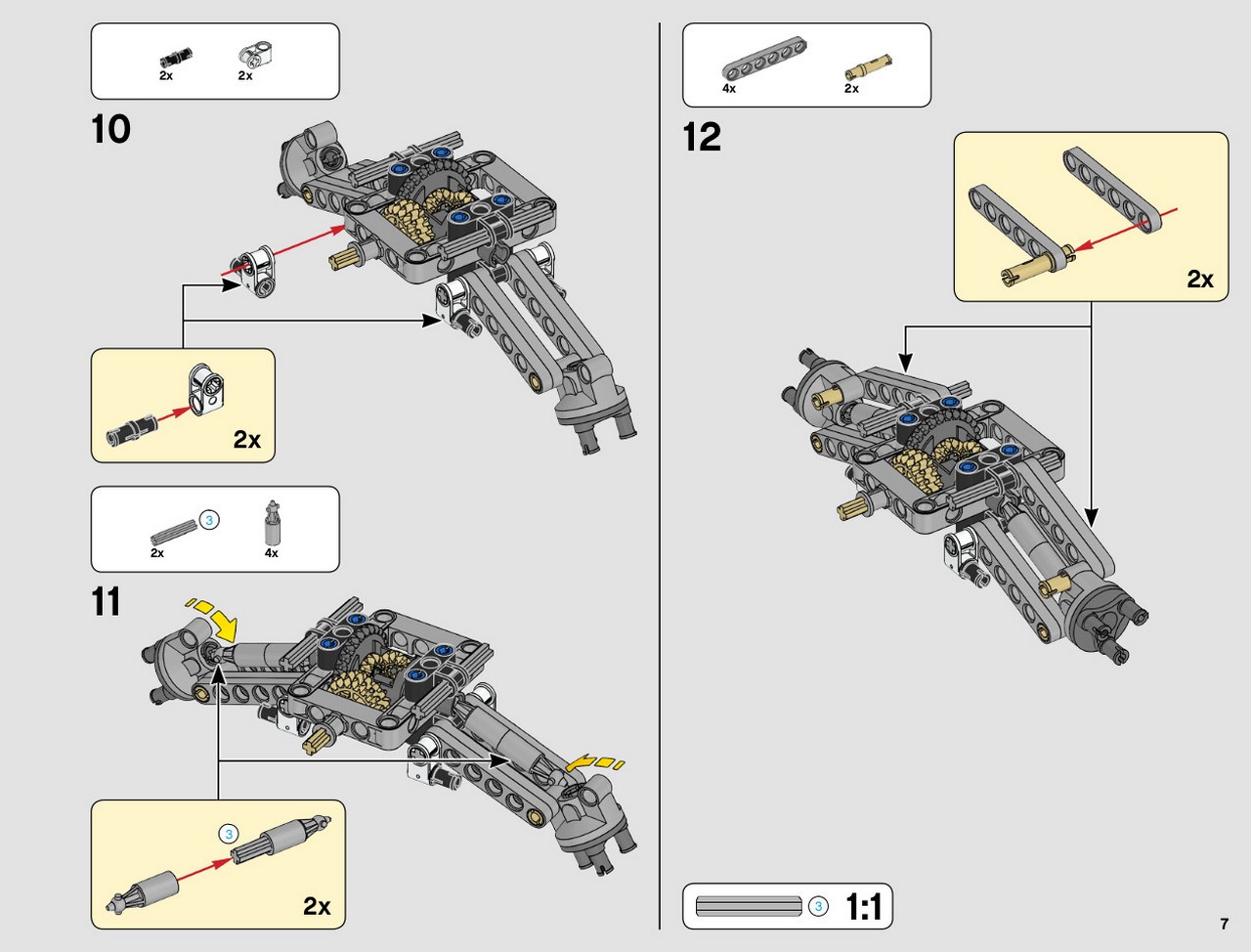 2x 2x

10

2x

3
2x 4x

11

3

2x

4x 2x

12

2x

3 1:1

7