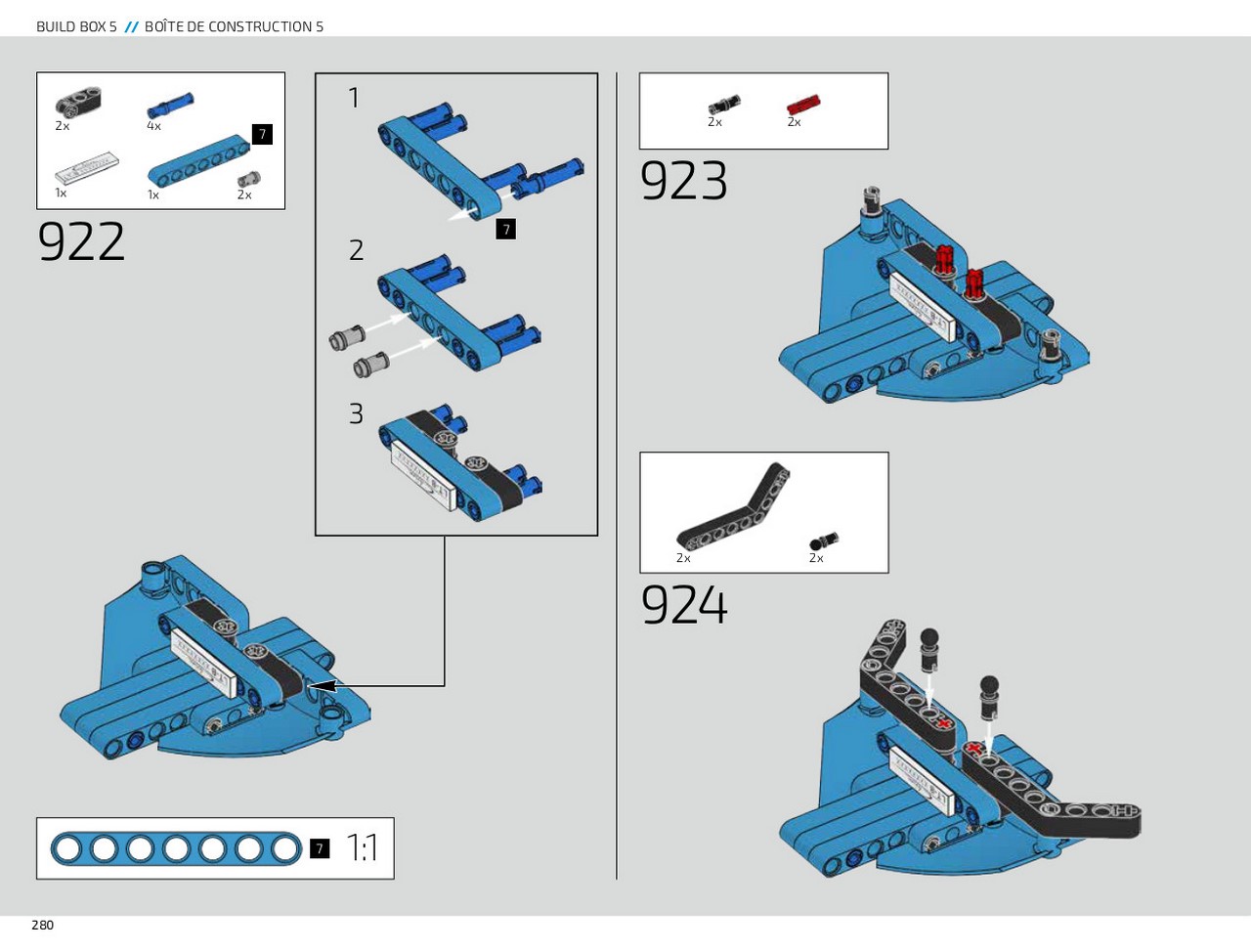 BUILD BOX 5 // BOÎTE DE CONSTRUCTION 5

2x 4x 7 1x 1x 2x

922

1

7

2

3

7 1:1

2x 2x

923

2x 2x

924

280