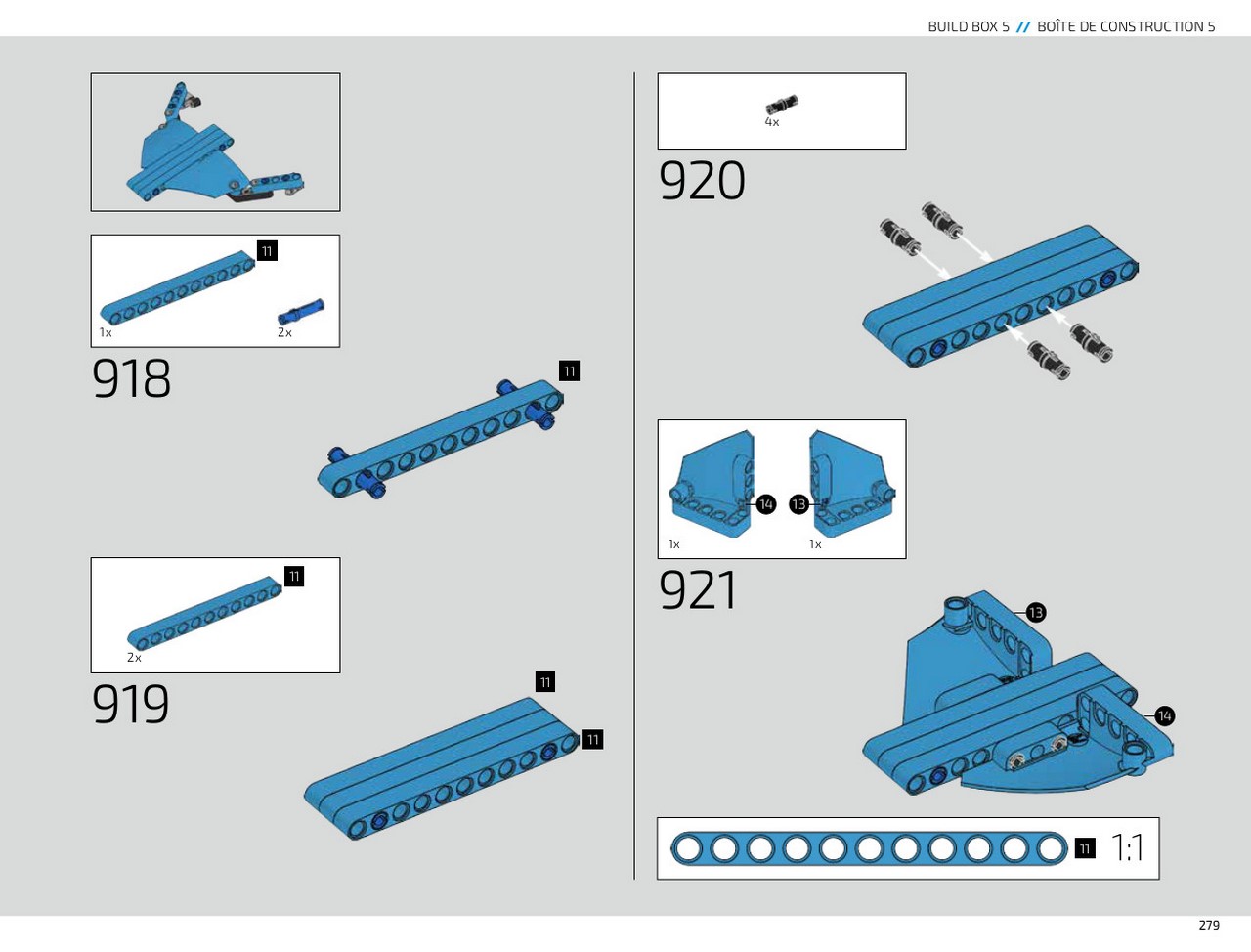 BUILD BOX 5 // BOÎTE DE CONSTRUCTION 5

11
1x
2x
918
11

11
2x
919
11
11

4x
920

14
13
1x
1x
921
13
14

11
1:1

279