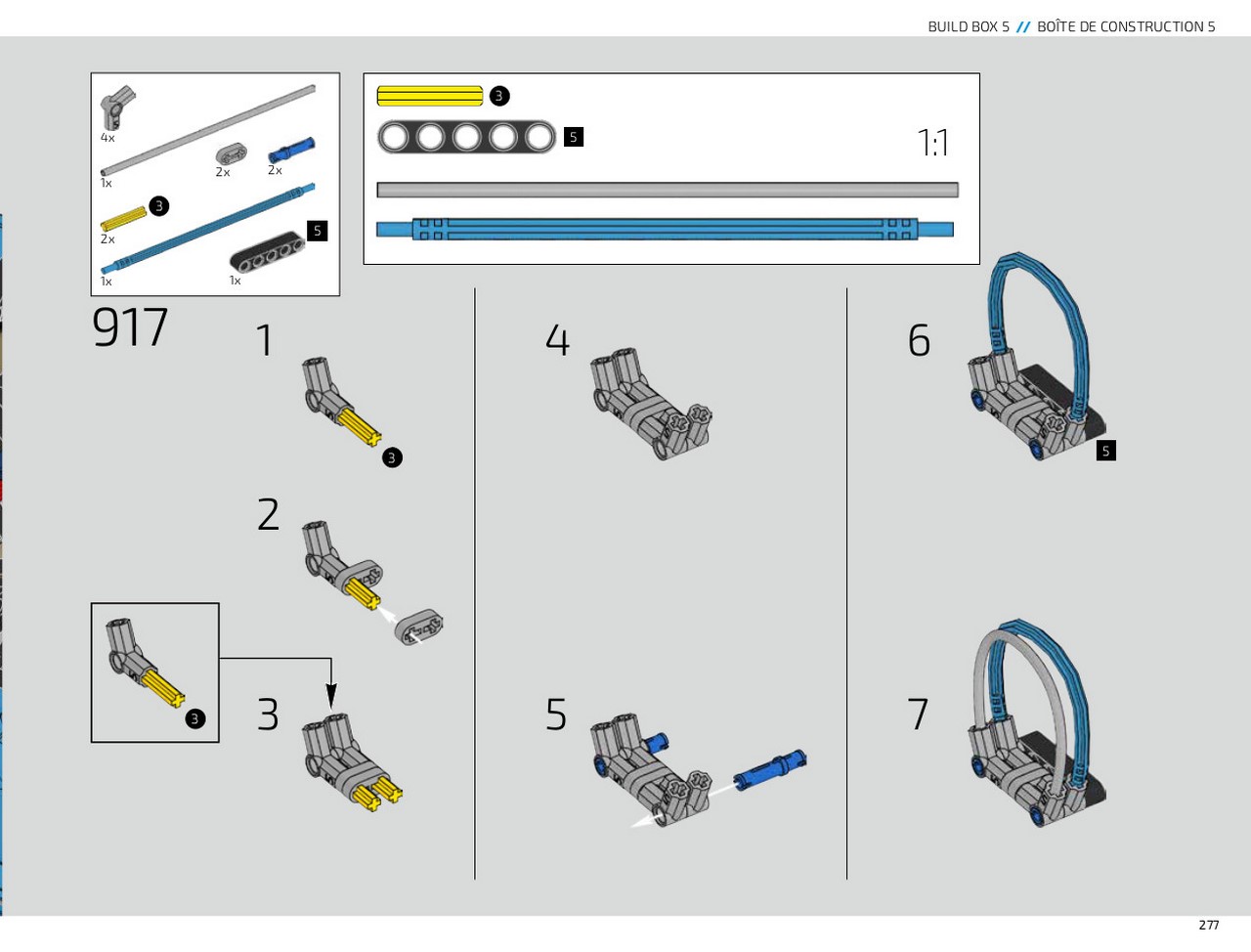 BUILD BOX 5 // BOÎTE DE CONSTRUCTION 5

4x
1x
2x
2x
3
2x
5
1x
1x

3
5
1:1

917
1
3
2
3
3
4
5
6
5
7

277