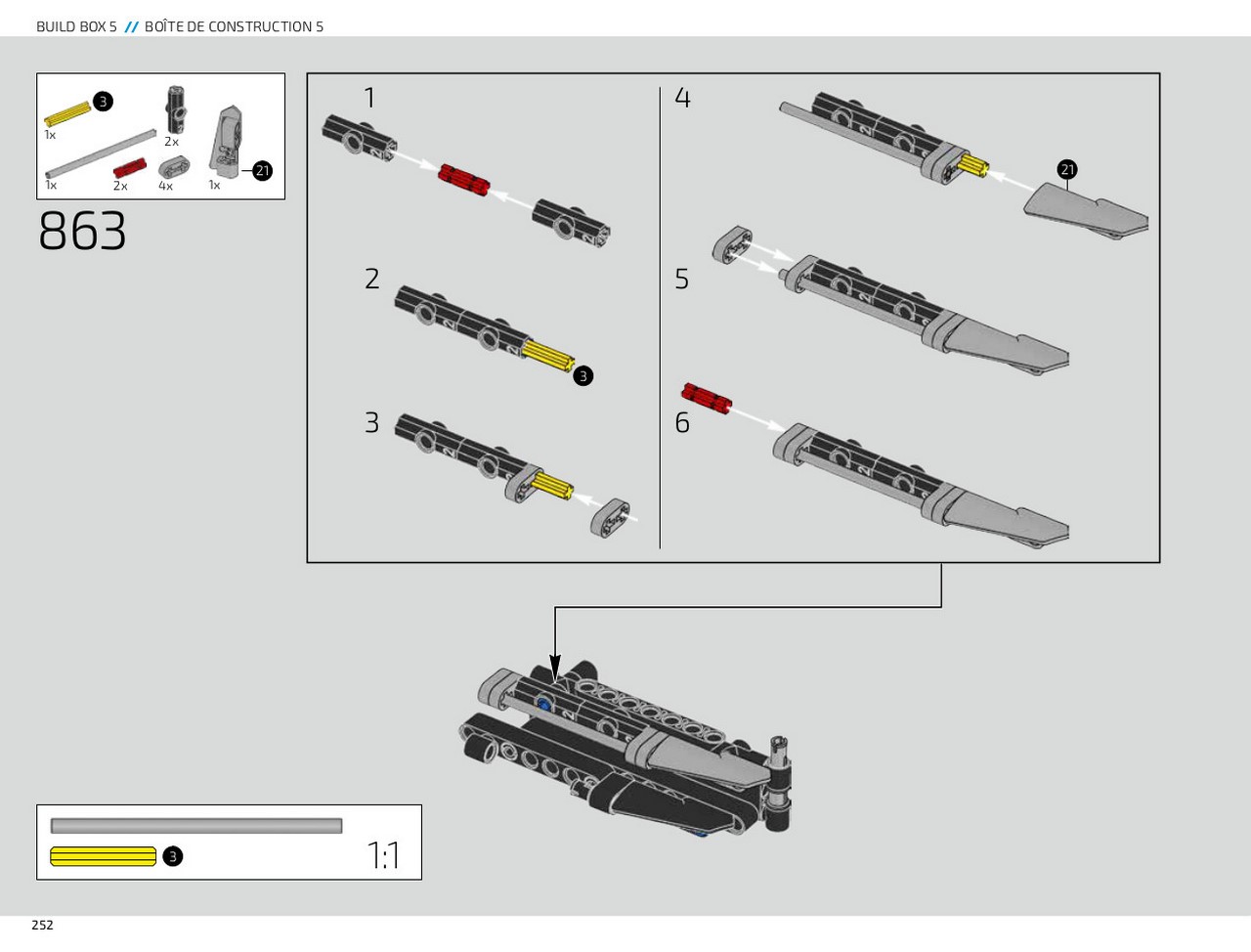 BUILD BOX 5 // BOÎTE DE CONSTRUCTION 5

3
1x
2x
1x
2x
4x
1x
21

863

1

2

3

3

4

21

5

6

3
1:1

252