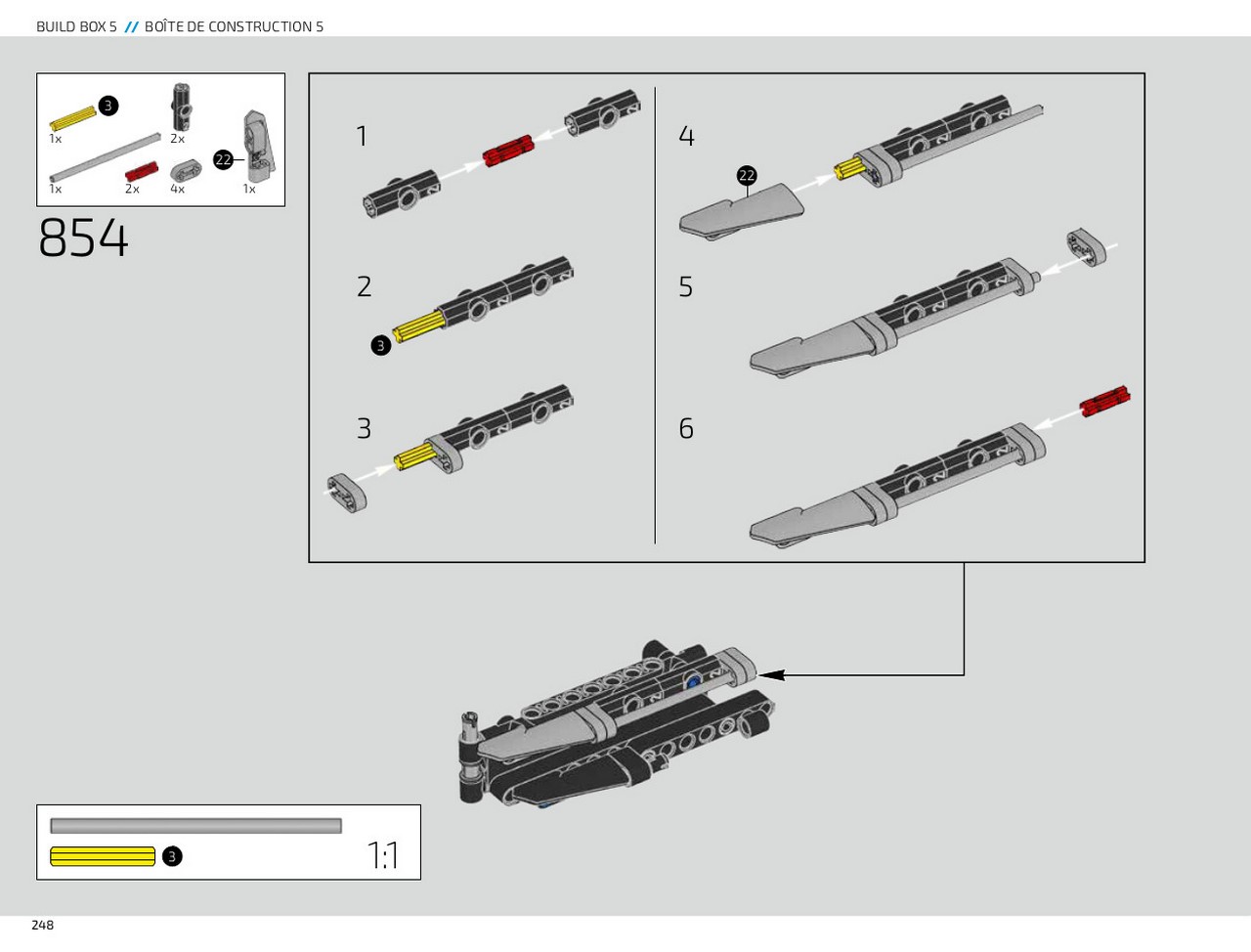 BUILD BOX 5 // BOÎTE DE CONSTRUCTION 5

3
1x
2x
22
1x
2x
4x
1x

854

1

2
3

3

4
22

5

6

3
1:1

248