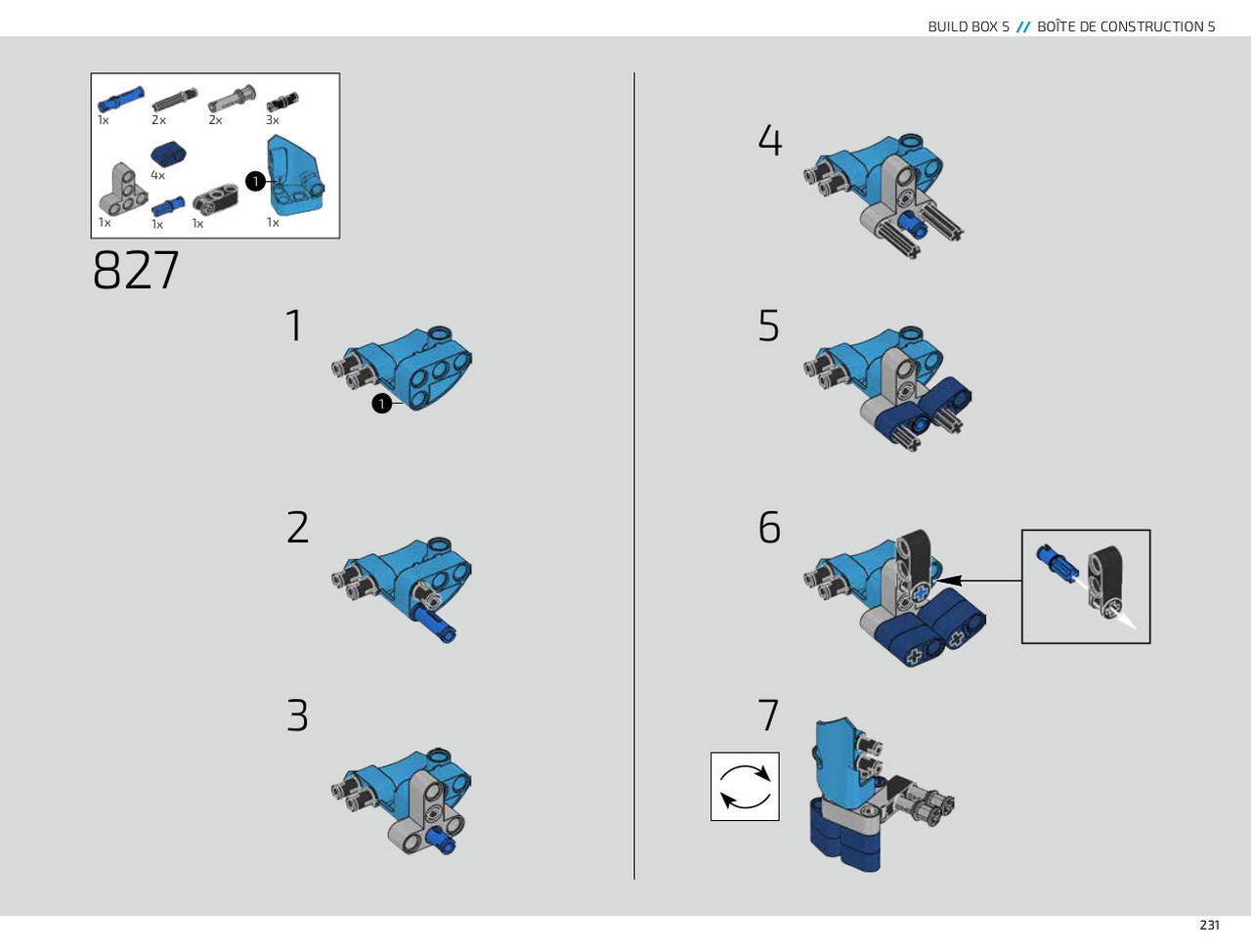 BUILD BOX 5 // BOÎTE DE CONSTRUCTION 5

1x 2x 2x 3x
4x
1
1x 1x 1x 1x

827

1
1

2

3

4

5

6

7

231