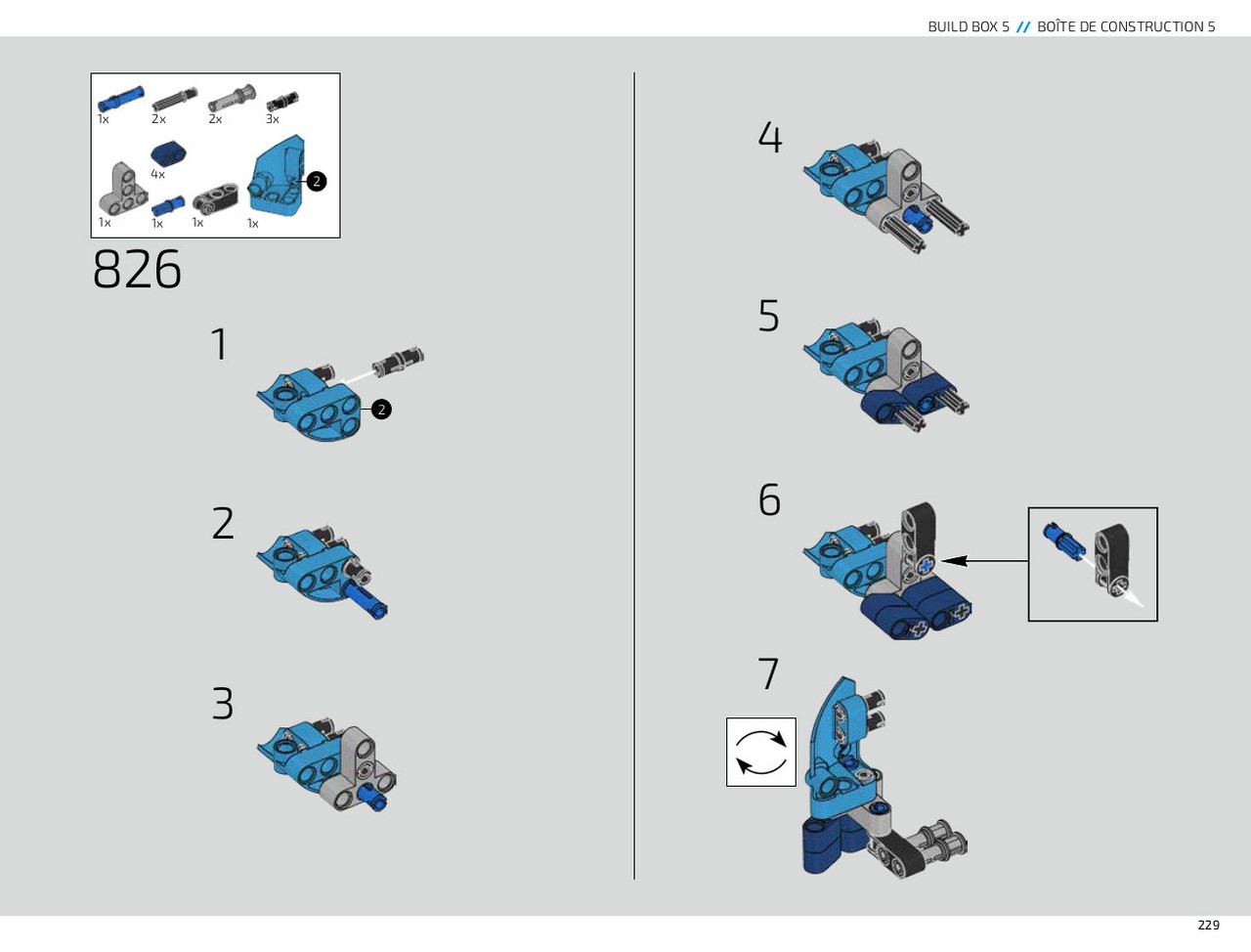 BUILD BOX 5 // BOÎTE DE CONSTRUCTION 5

1x 2x 2x 3x

4x

2

1x 1x 1x 1x

826

1

2

2

3

4

5

6

7

229