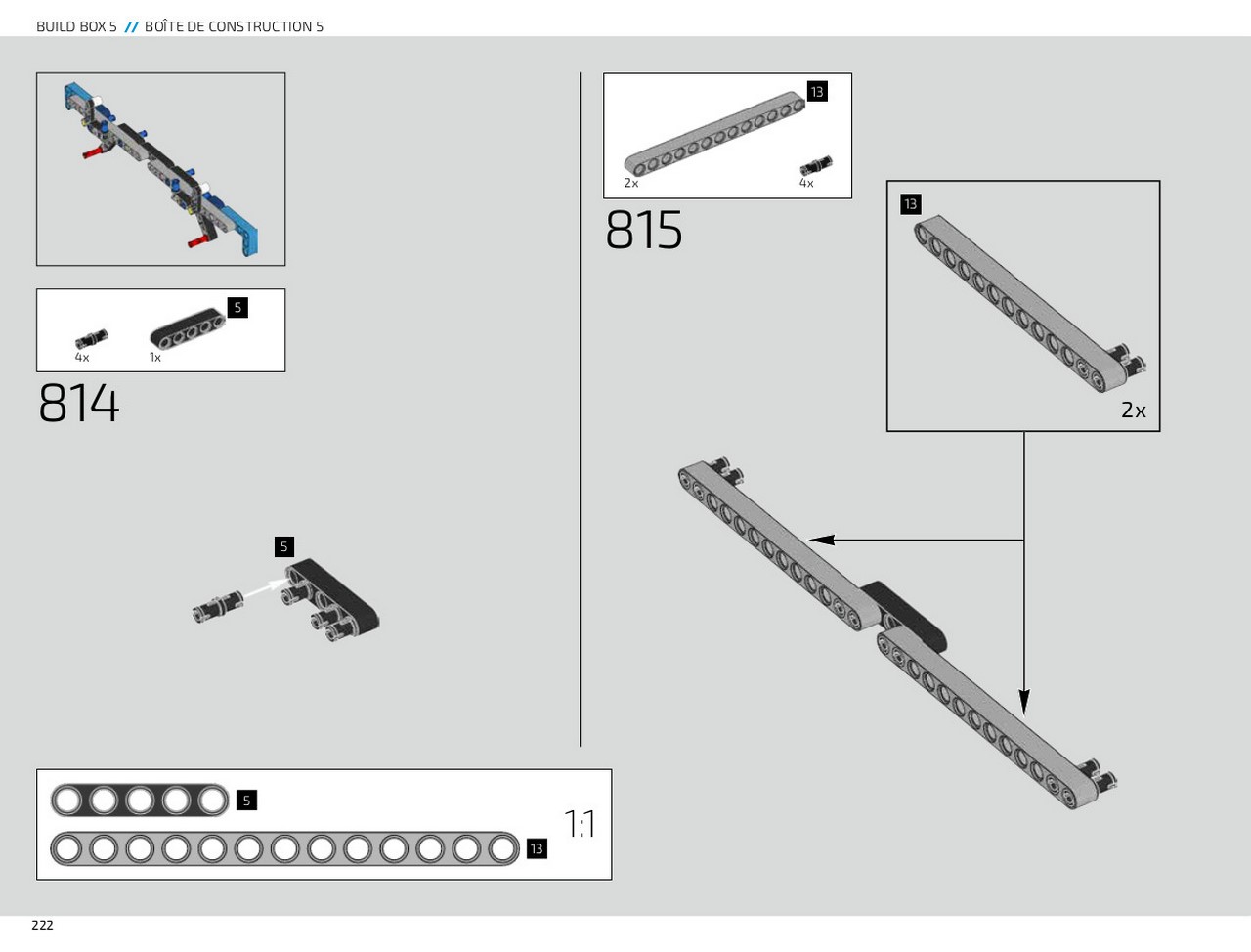 BUILD BOX 5 // BOÎTE DE CONSTRUCTION 5

5
4x
1x
814

5

13
2x
4x
815

13
2x

5
13
1:1

222