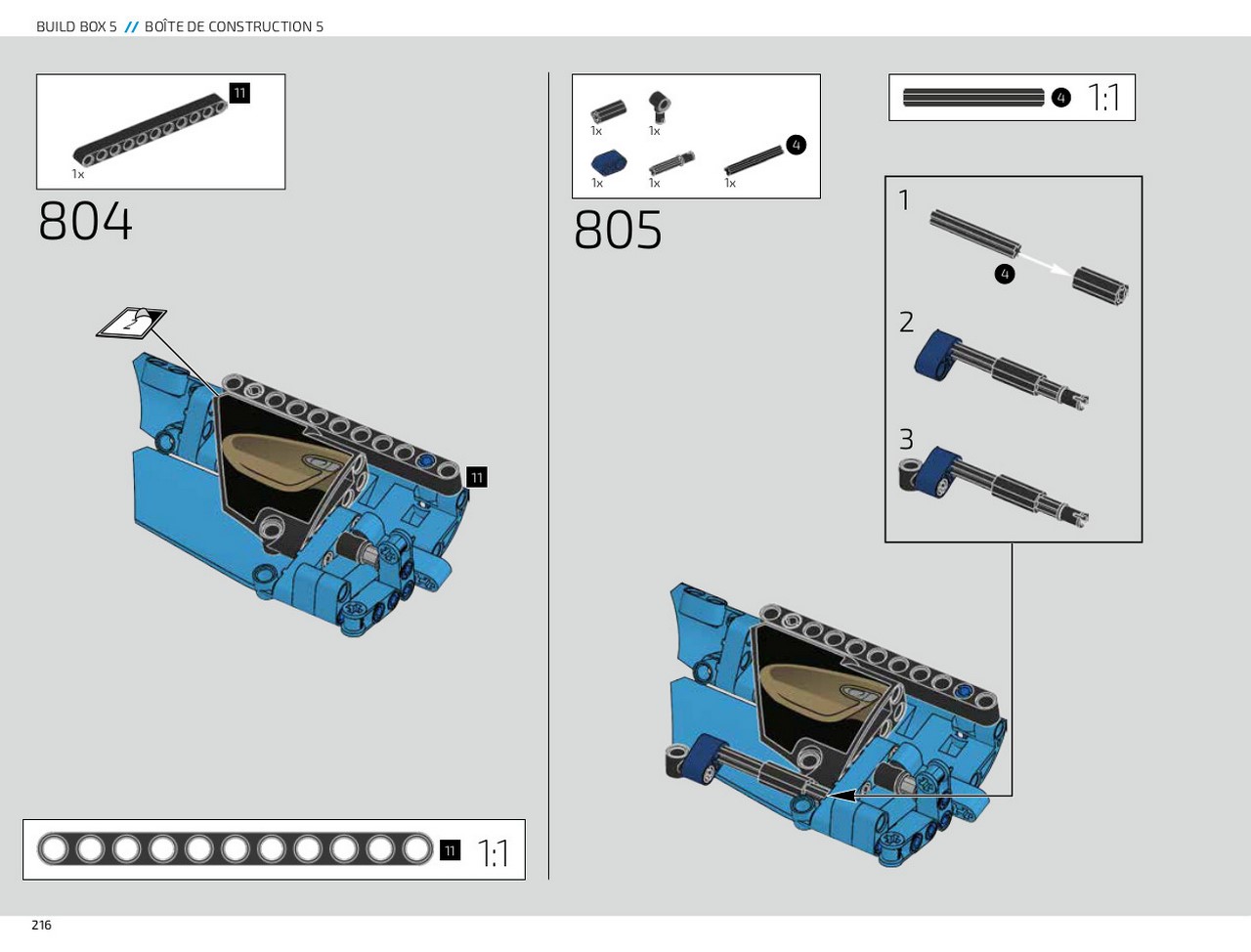 BUILD BOX 5 // BOÎTE DE CONSTRUCTION 5

11
1x
804

11

11 1:1

1x 1x
1x 1x 1x 4
805

4 1:1

1
4
2
3

216