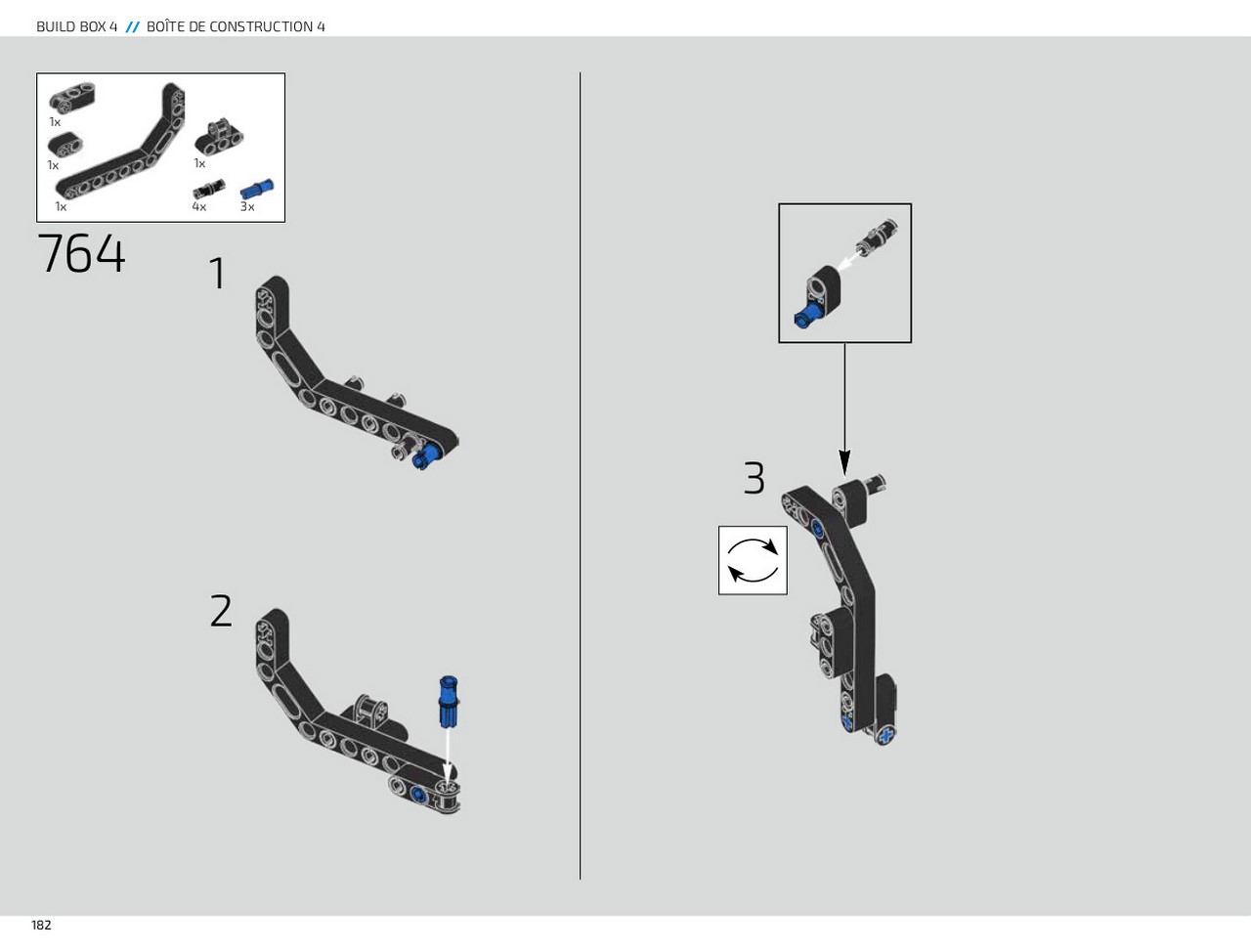 BUILD BOX 4 // BOÎTE DE CONSTRUCTION 4

1x
1x
1x
1x
4x
3x

764

1

2

3

182