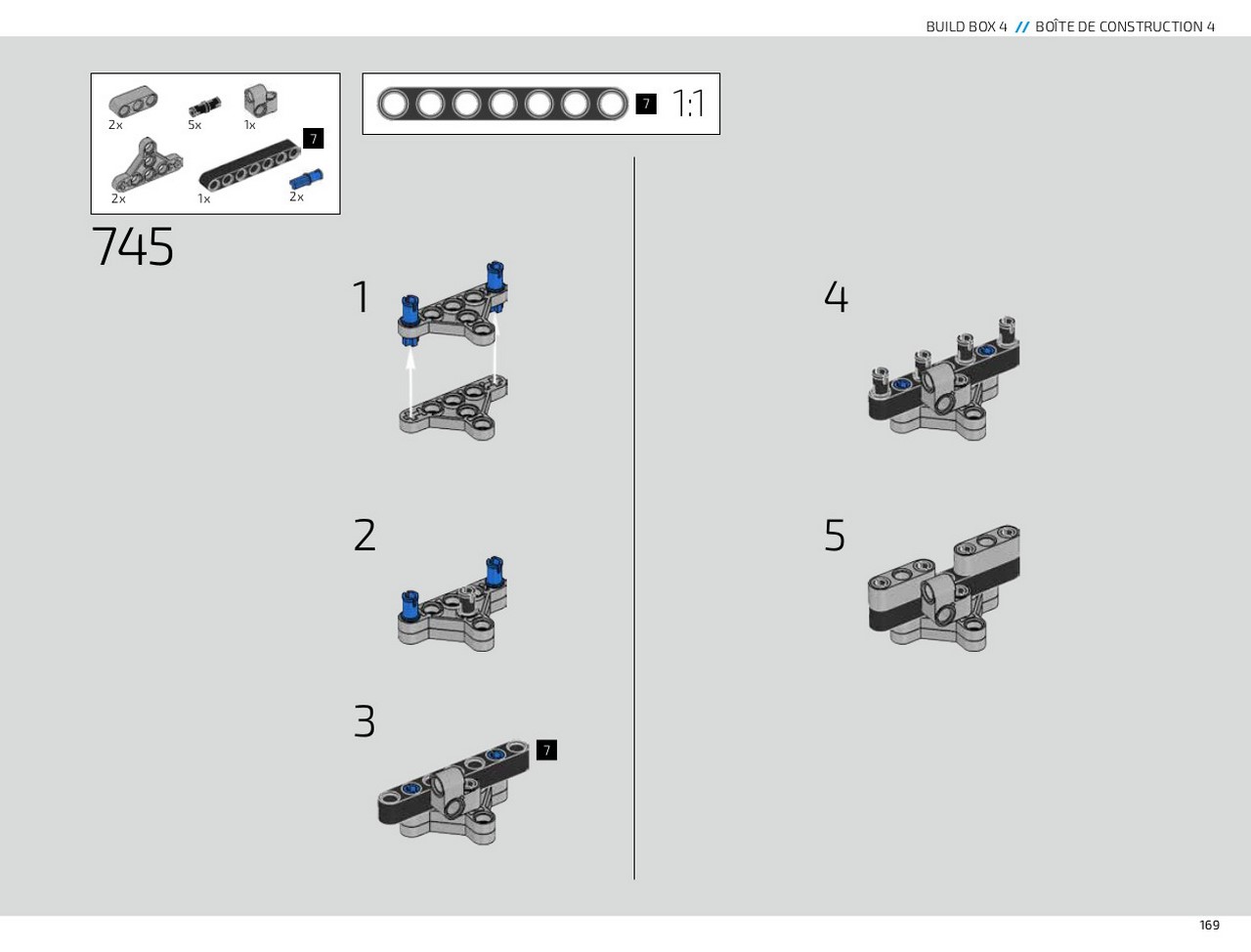 BUILD BOX 4 // BOÎTE DE CONSTRUCTION 4

2x 5x 1x

7

2x 1x 2x

7 1:1

745

1

2

3

7

4

5

169