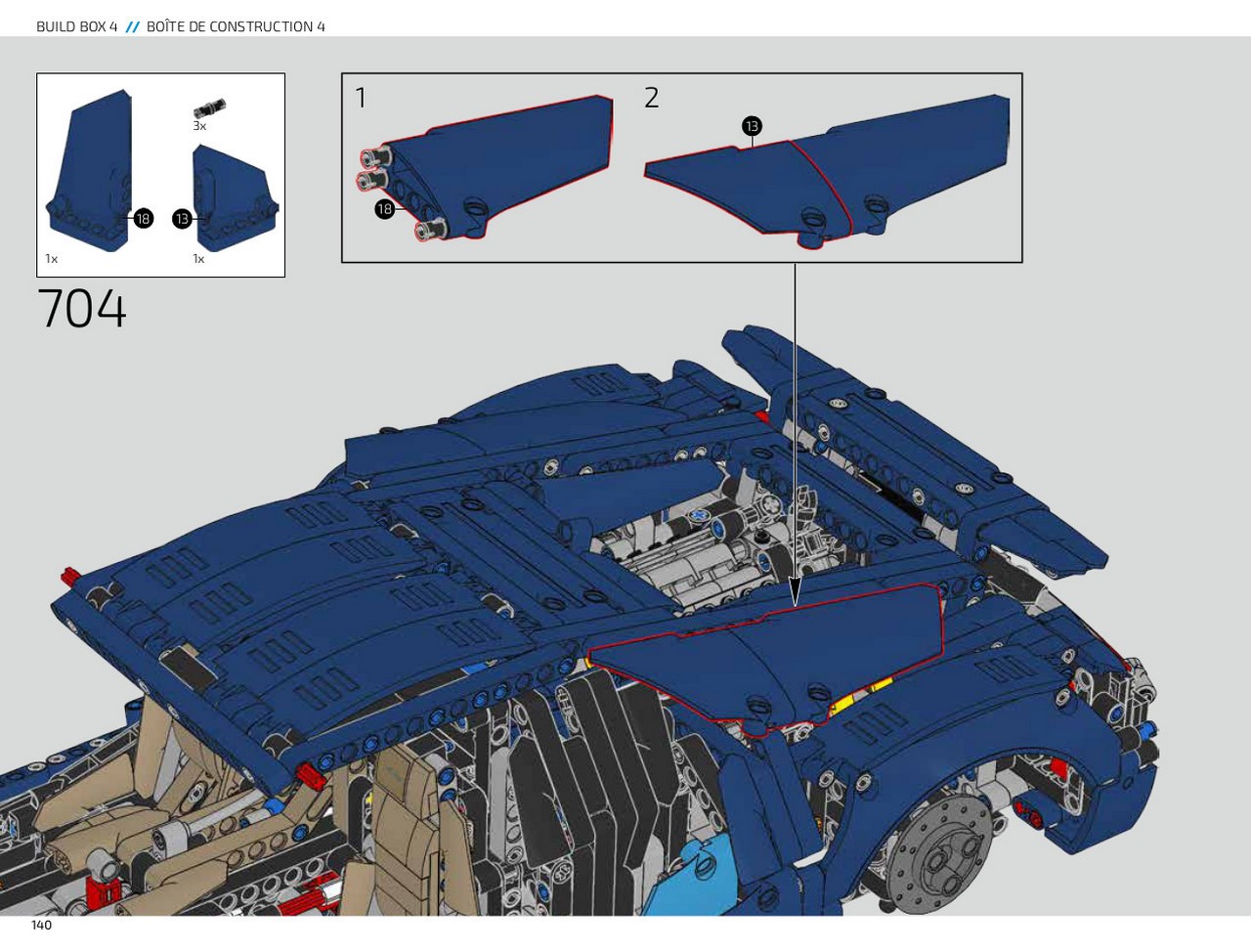 BUILD BOX 4 // BOÎTE DE CONSTRUCTION 4

3x

18

13

1x

1x

704

1

18

2

13

140