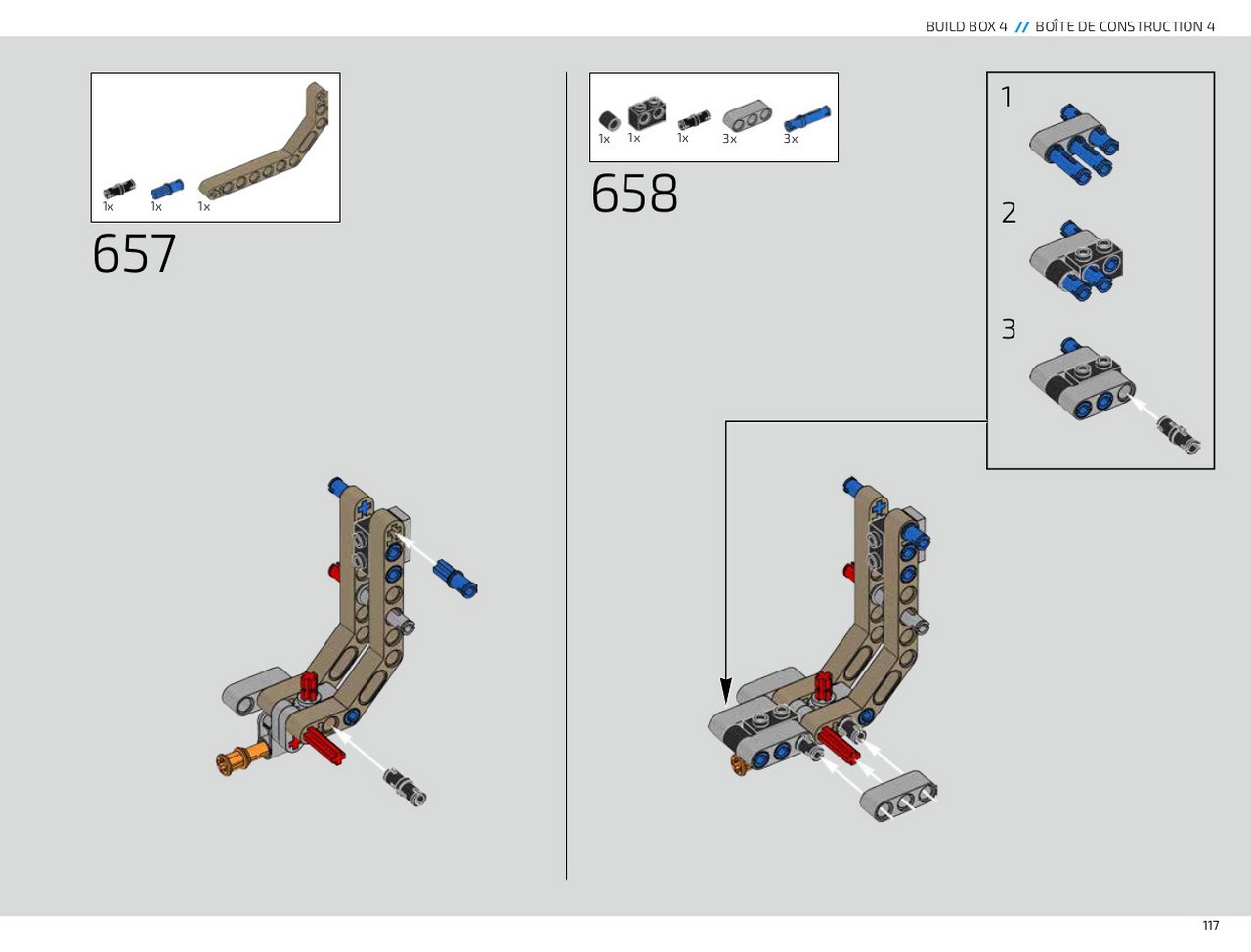 BUILD BOX 4 // BOÎTE DE CONSTRUCTION 4

1x 1x 1x

657

1x 1x 1x 3x 3x

658

1

2

3

117