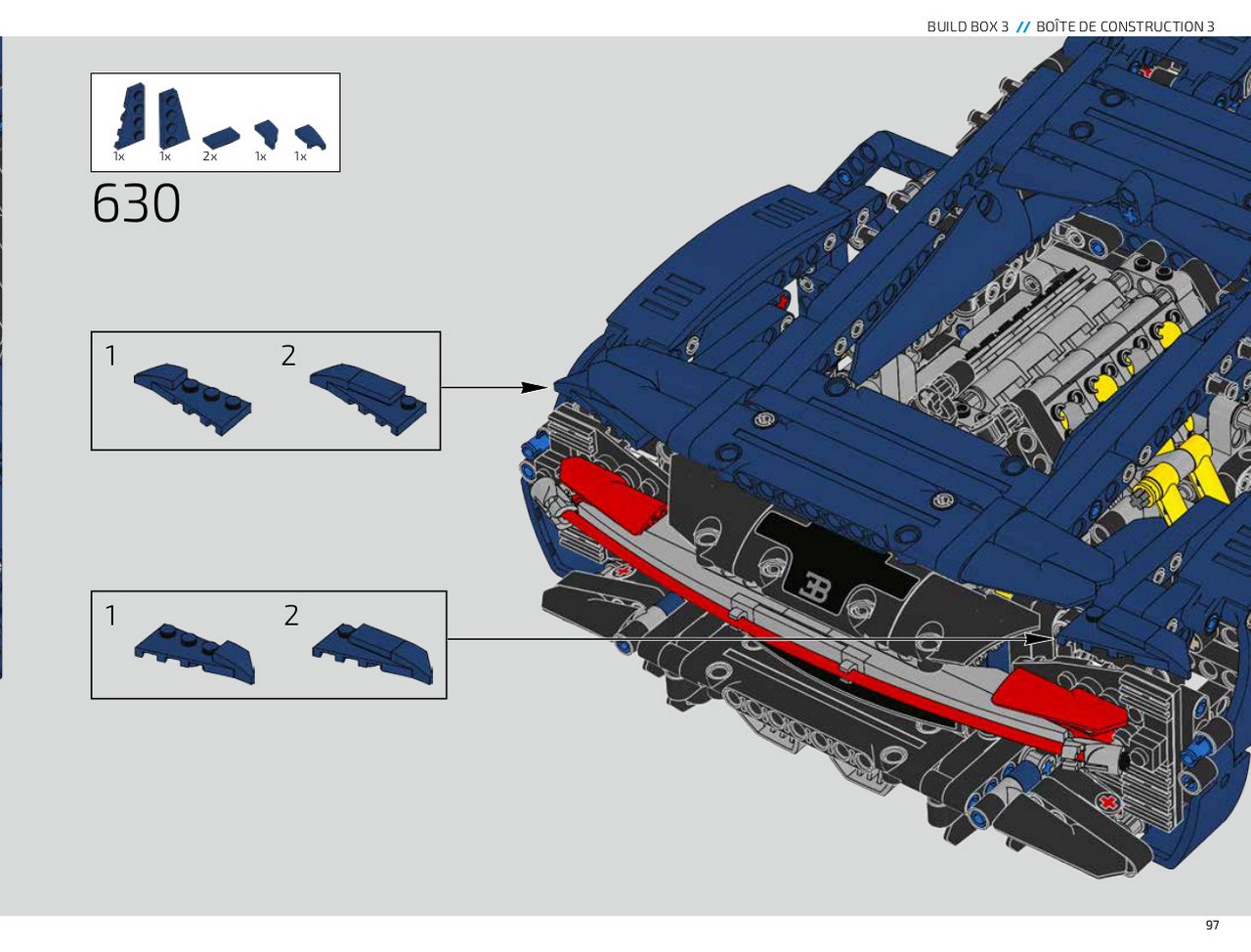 BUILD BOX 3 // BOÎTE DE CONSTRUCTION 3

1x 1x 2x 1x 1x

630

1 2

1 2

97