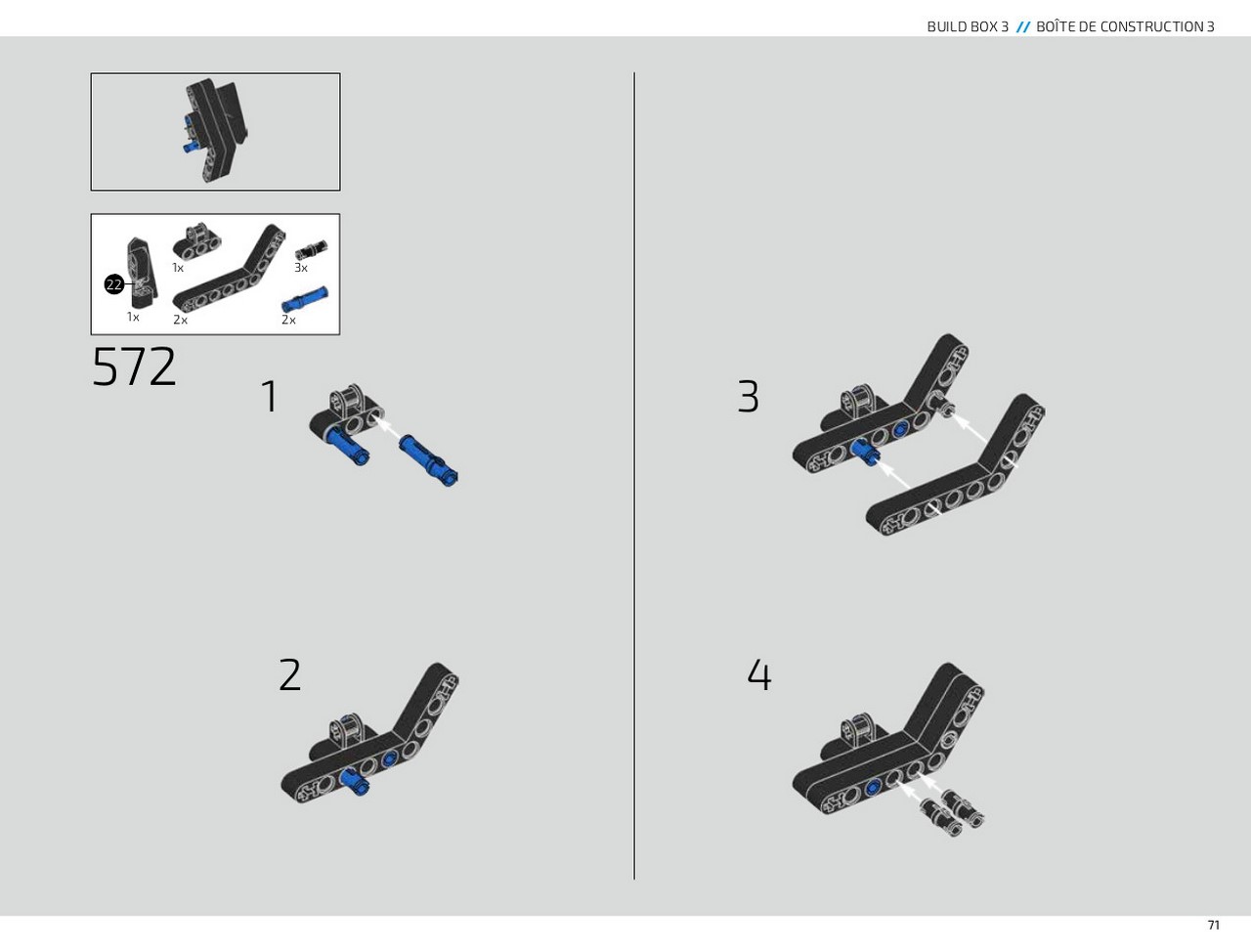 BUILD BOX 3 // BOÎTE DE CONSTRUCTION 3

22
1x
1x
2x
3x
2x

572

1

2

3

4

71