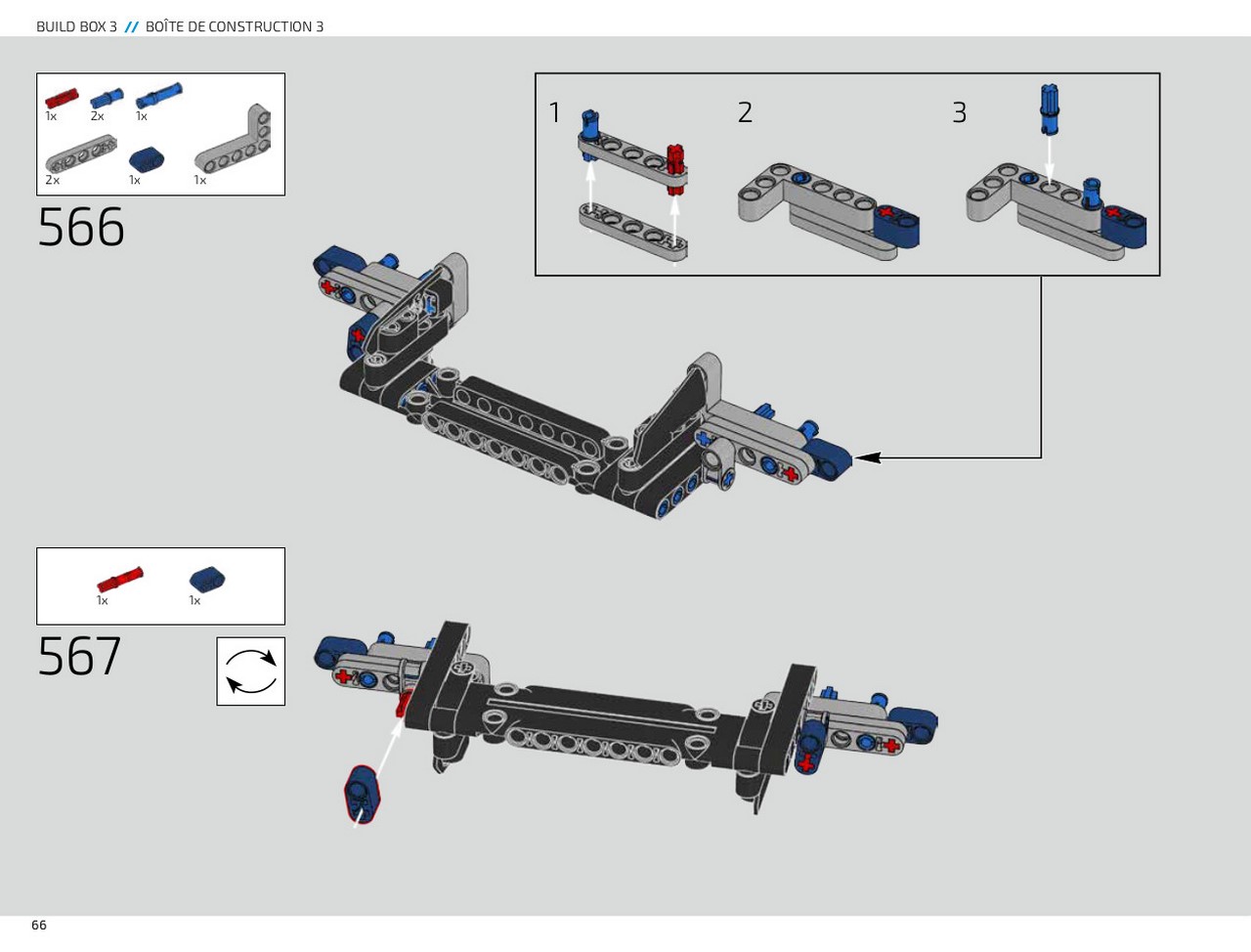 BUILD BOX 3 // BOÎTE DE CONSTRUCTION 3

1x 2x 1x
2x 1x 1x

566

1 2 3

1x 1x

567

66