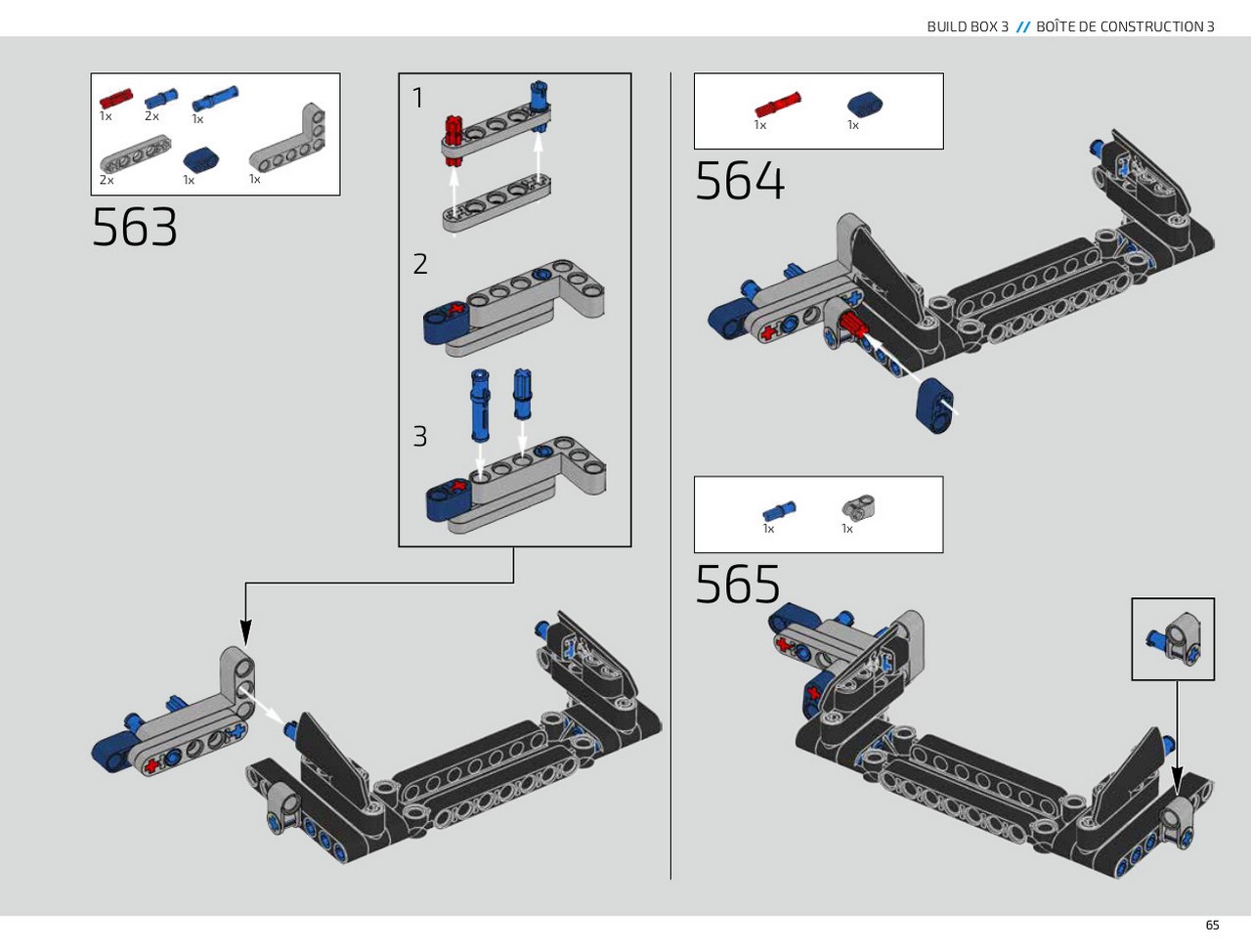 BUILD BOX 3 // BOÎTE DE CONSTRUCTION 3

1x 2x 1x
2x 1x 1x

563

1

2

3

1x 1x

564

1x 1x

565

65