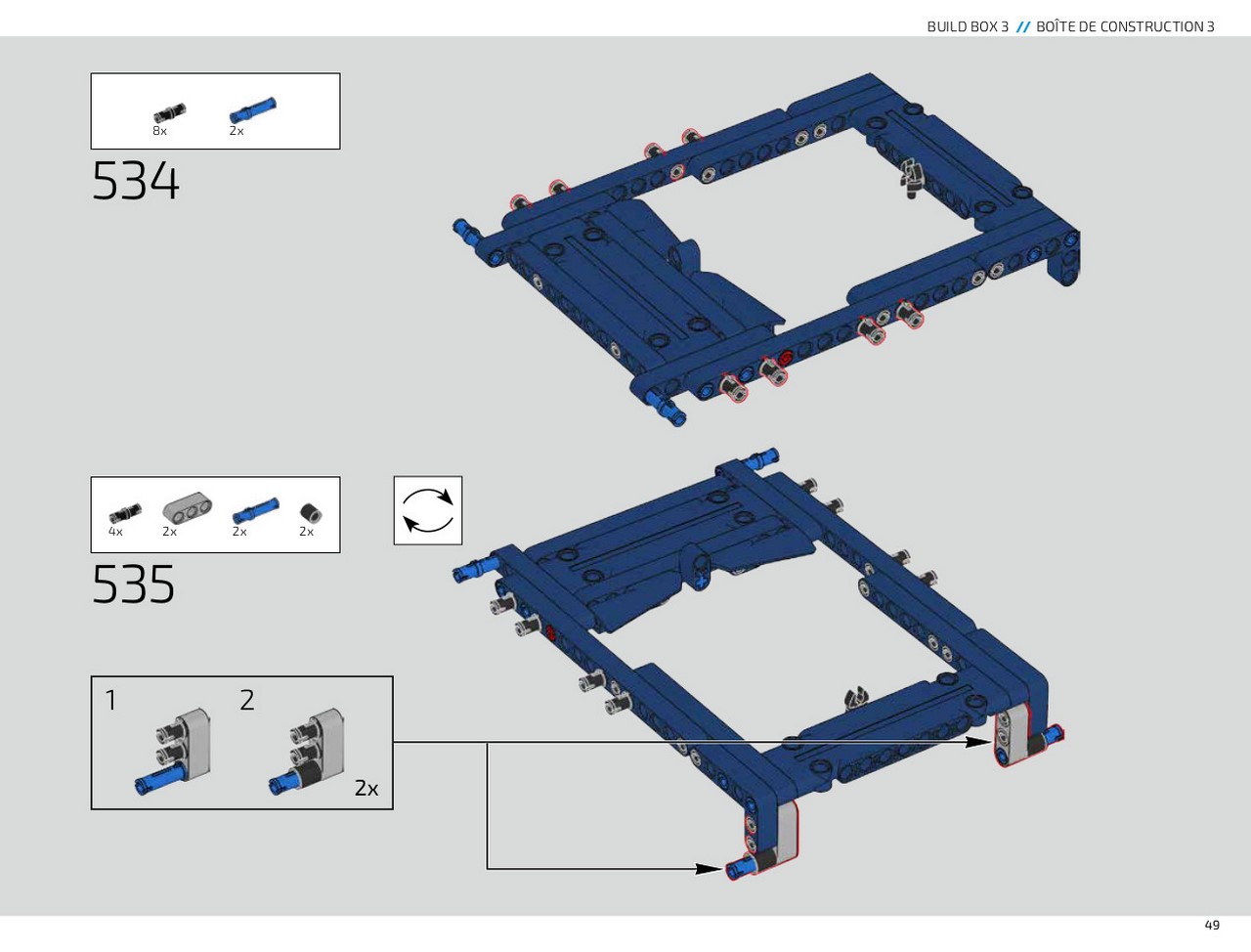 BUILD BOX 3 // BOÎTE DE CONSTRUCTION 3

8x 2x

534

4x 2x 2x 2x

535

1 2

2x

49