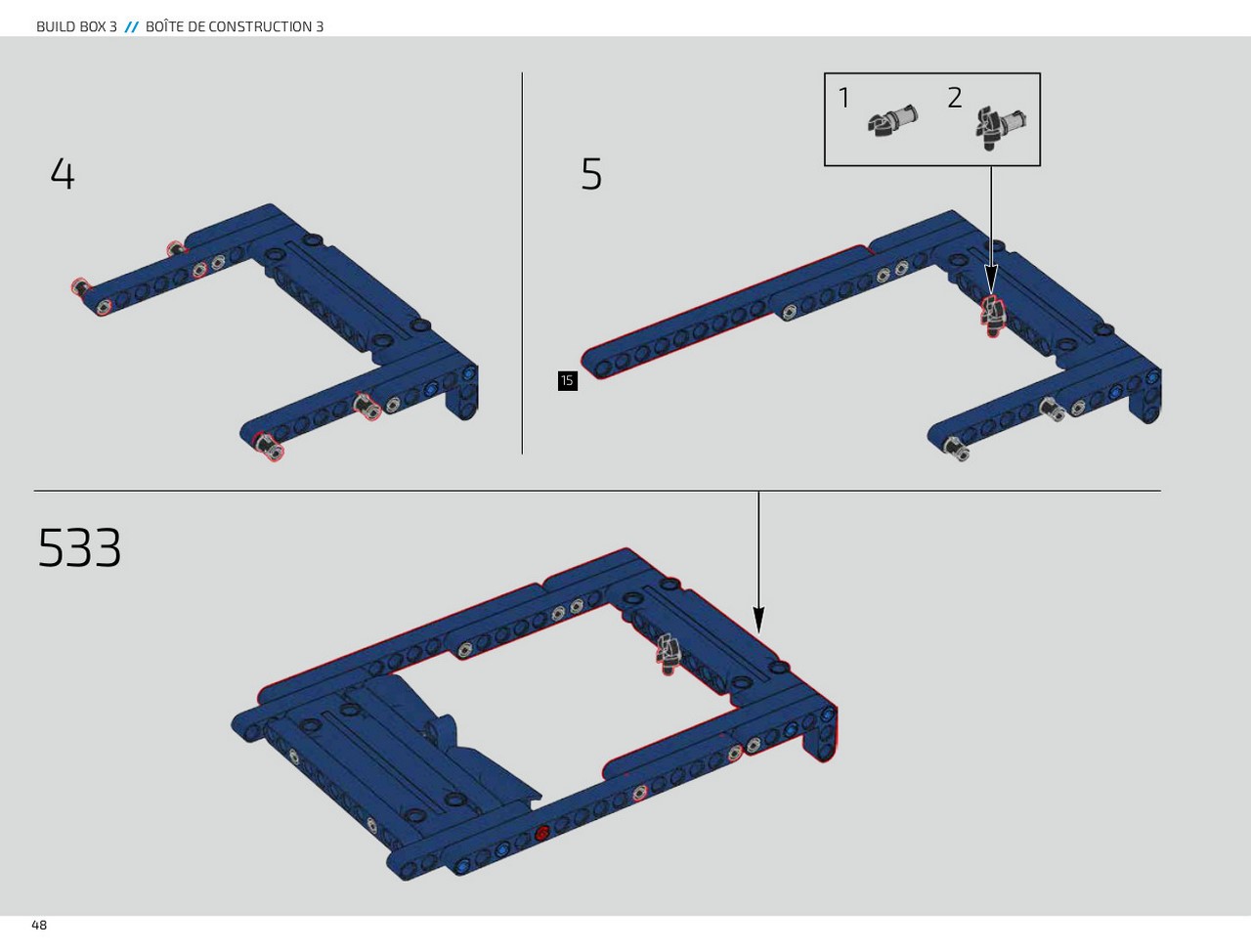 BUILD BOX 3 // BOÎTE DE CONSTRUCTION 3

4

5

1

2

15

533

48