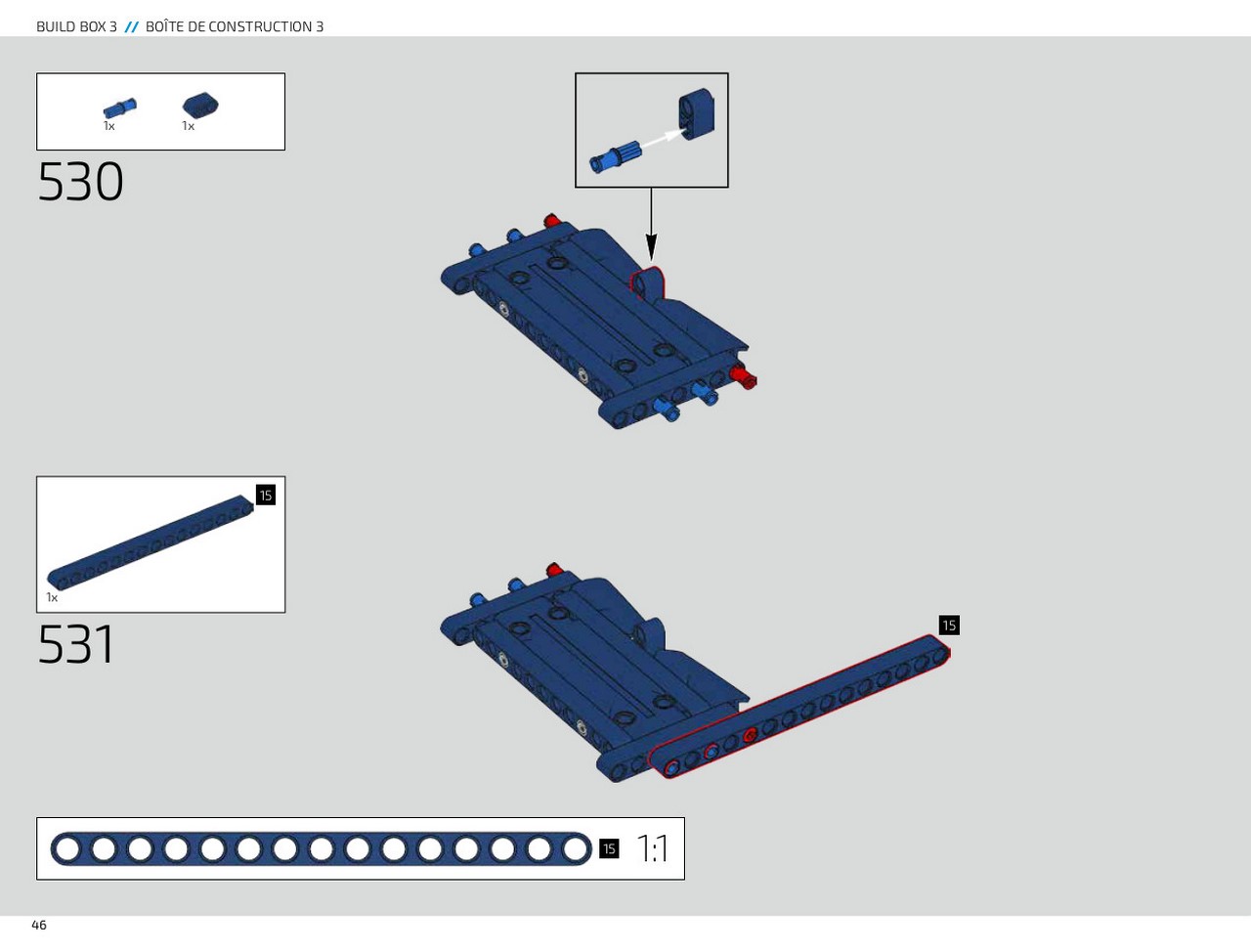 BUILD BOX 3 // BOÎTE DE CONSTRUCTION 3

1x 1x

530

15

1x

531

15

15 1:1

46