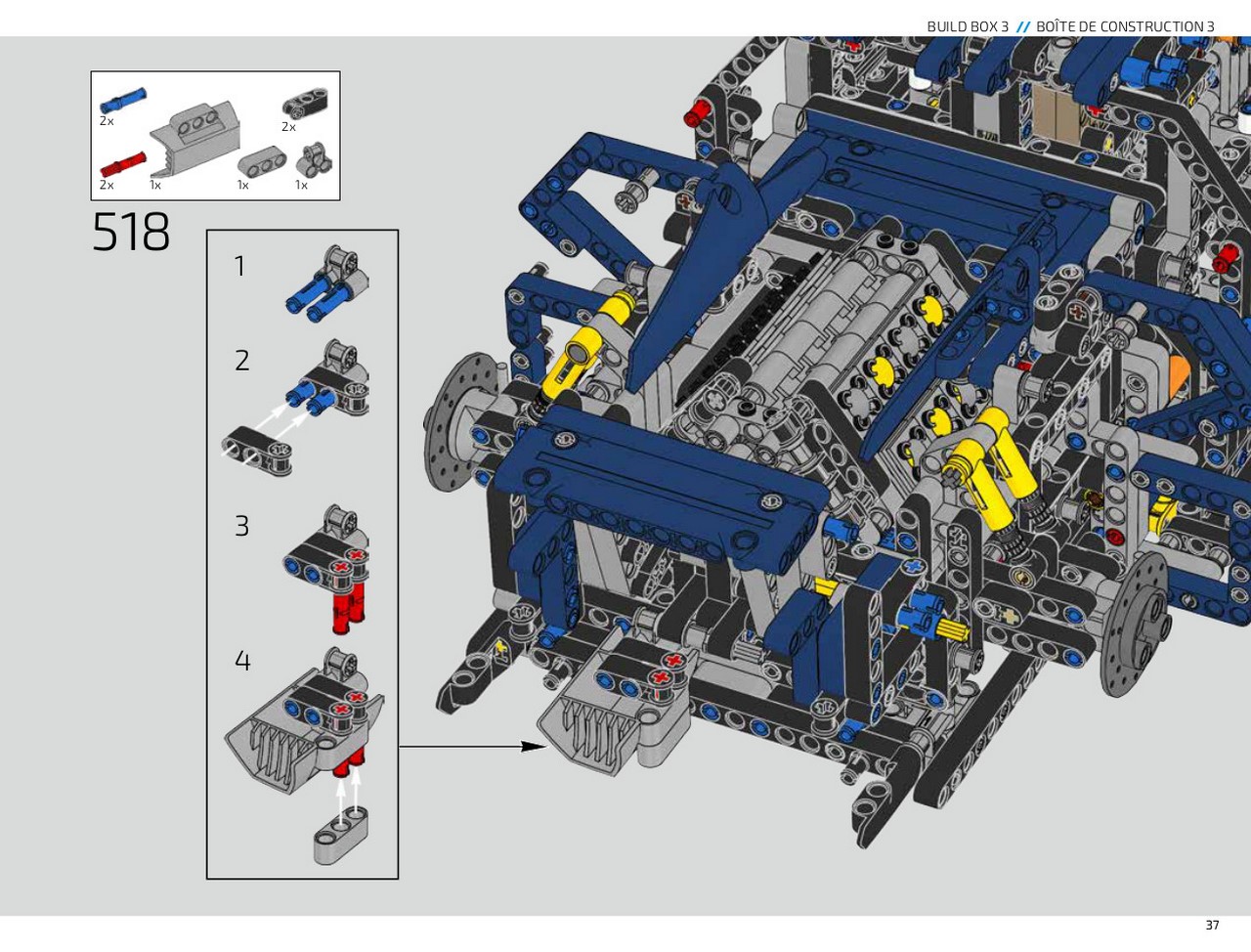 BUILD BOX 3 // BOÎTE DE CONSTRUCTION 3

2x
2x
2x 1x 1x 1x

518

1

2

3

4

37