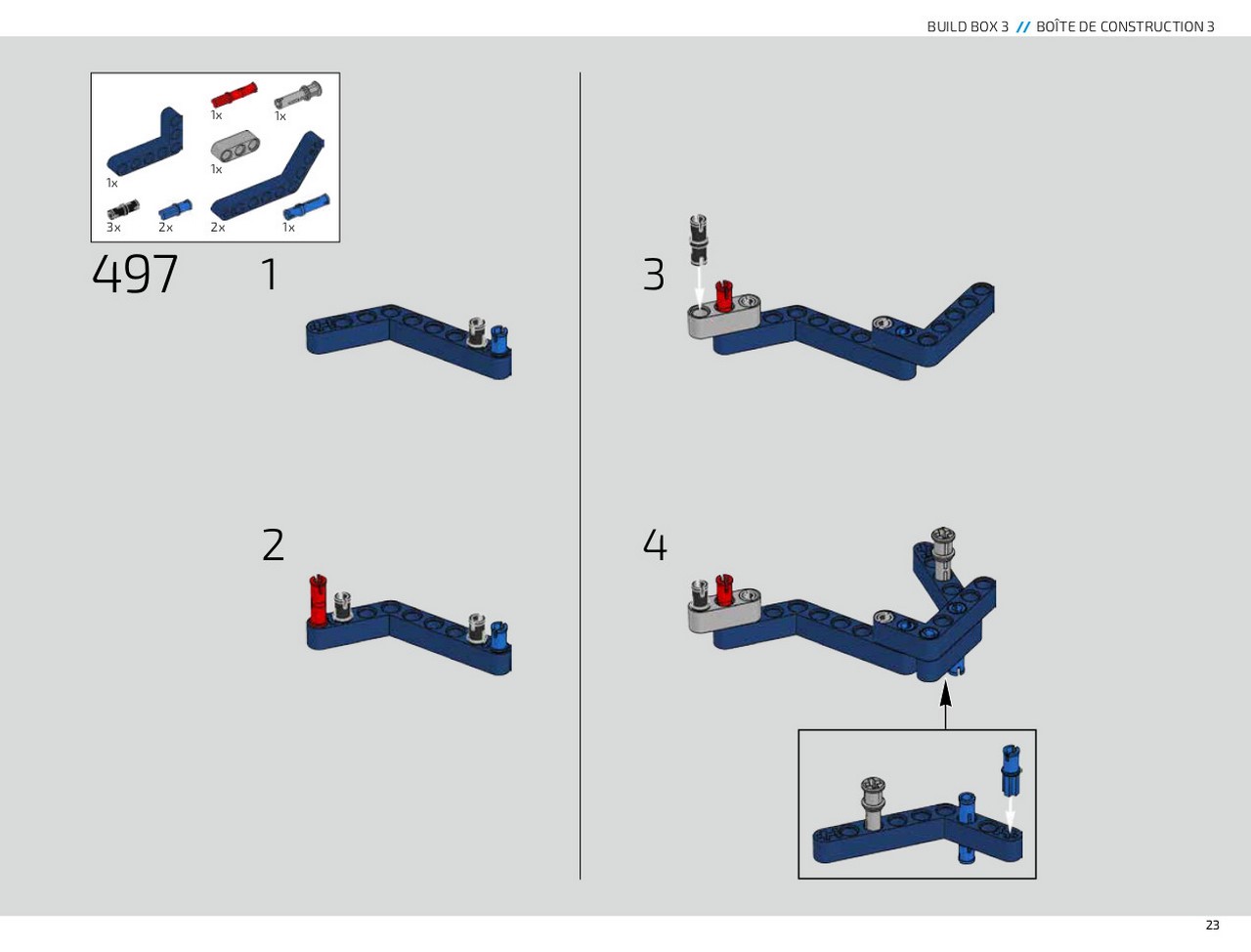 BUILD BOX 3 // BOÎTE DE CONSTRUCTION 3

1x
1x
1x
1x
3x
2x
2x
1x

497

1

2

3

4

23