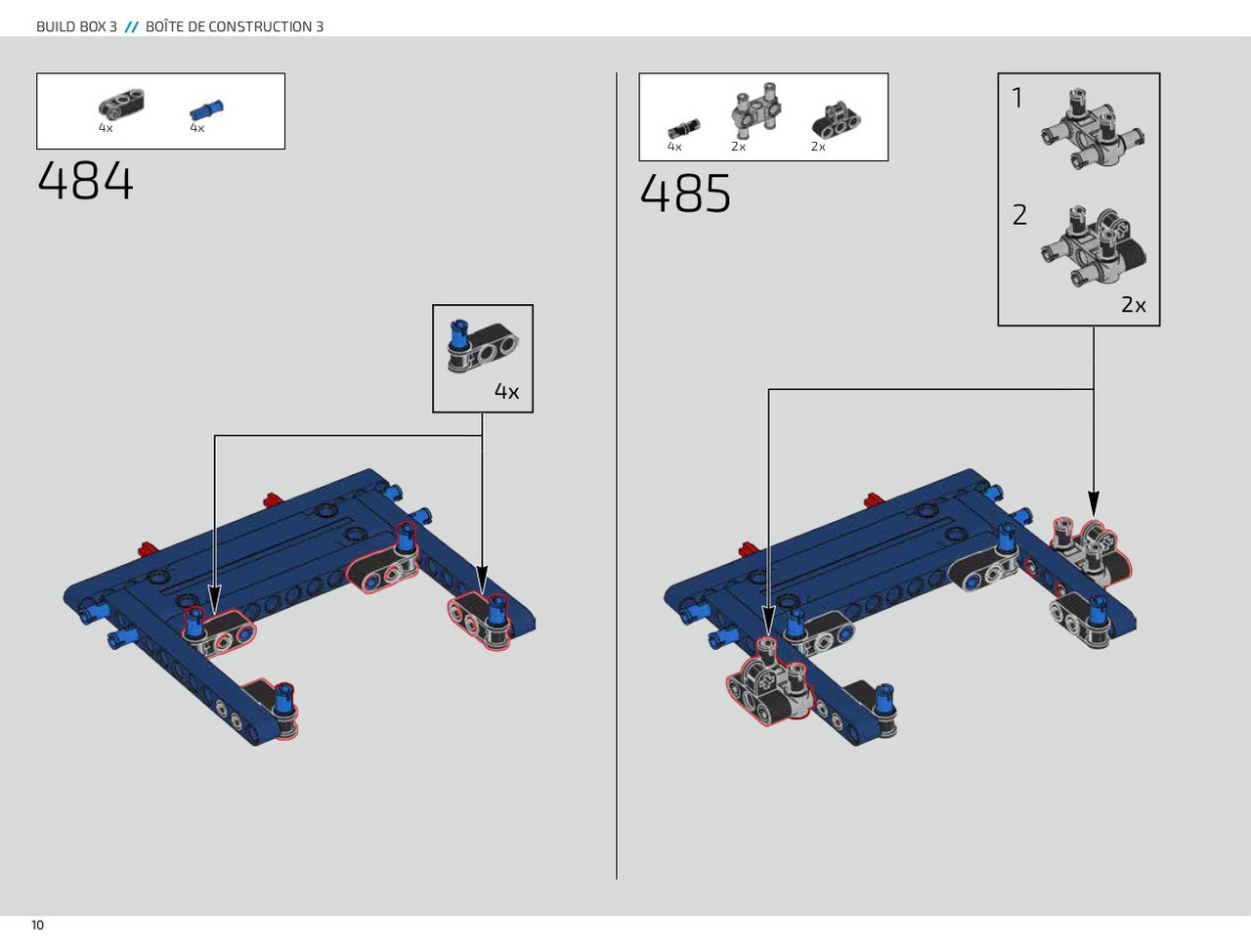 BUILD BOX 3 // BOÎTE DE CONSTRUCTION 3

4x 4x

484

4x

4x 2x 2x

485

1

2

2x

10