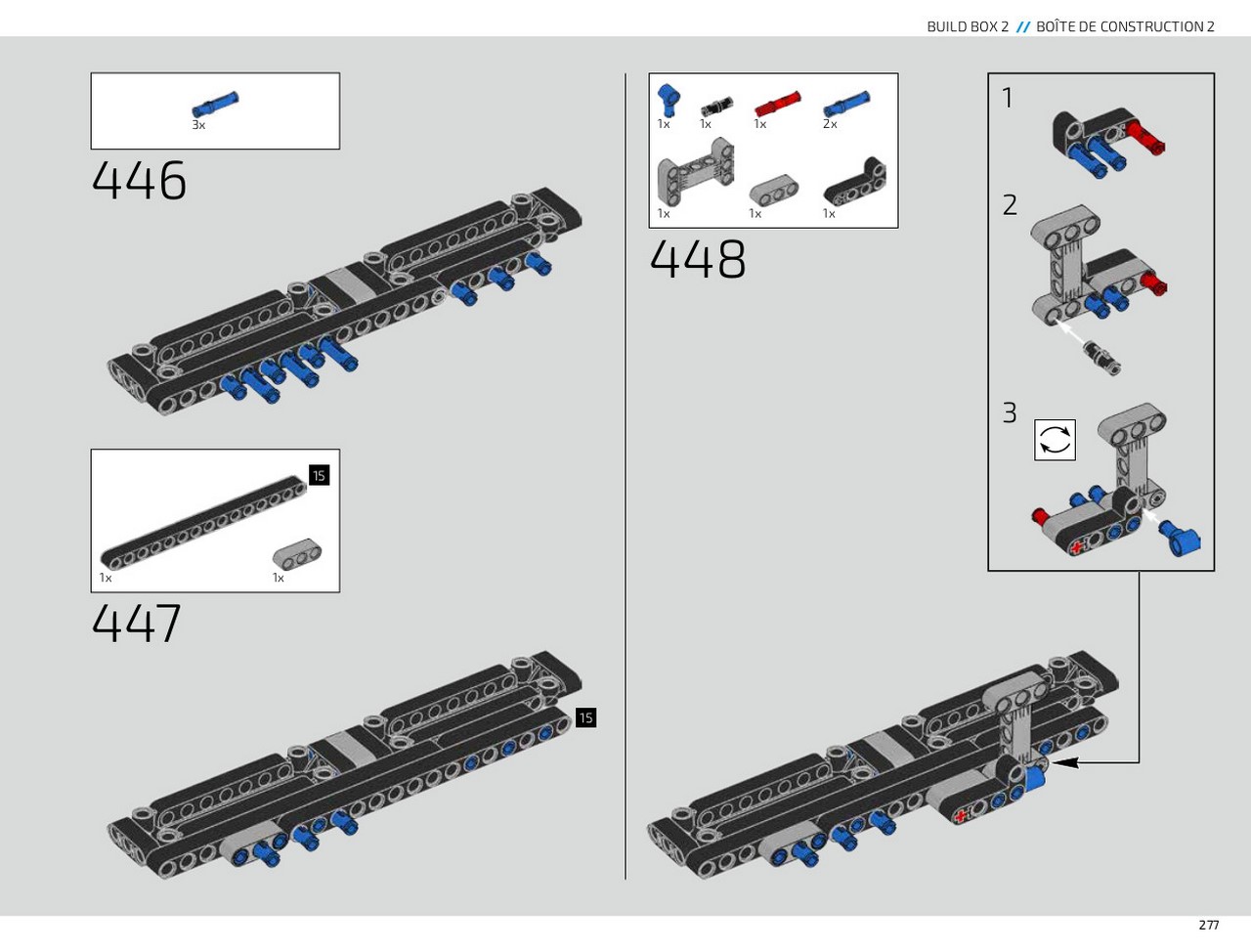 BUILD BOX 2 // BOÎTE DE CONSTRUCTION 2

3x

446

15

1x

1x

447

15

1x 1x 1x 2x

1x 1x 1x

448

1

2

3

277