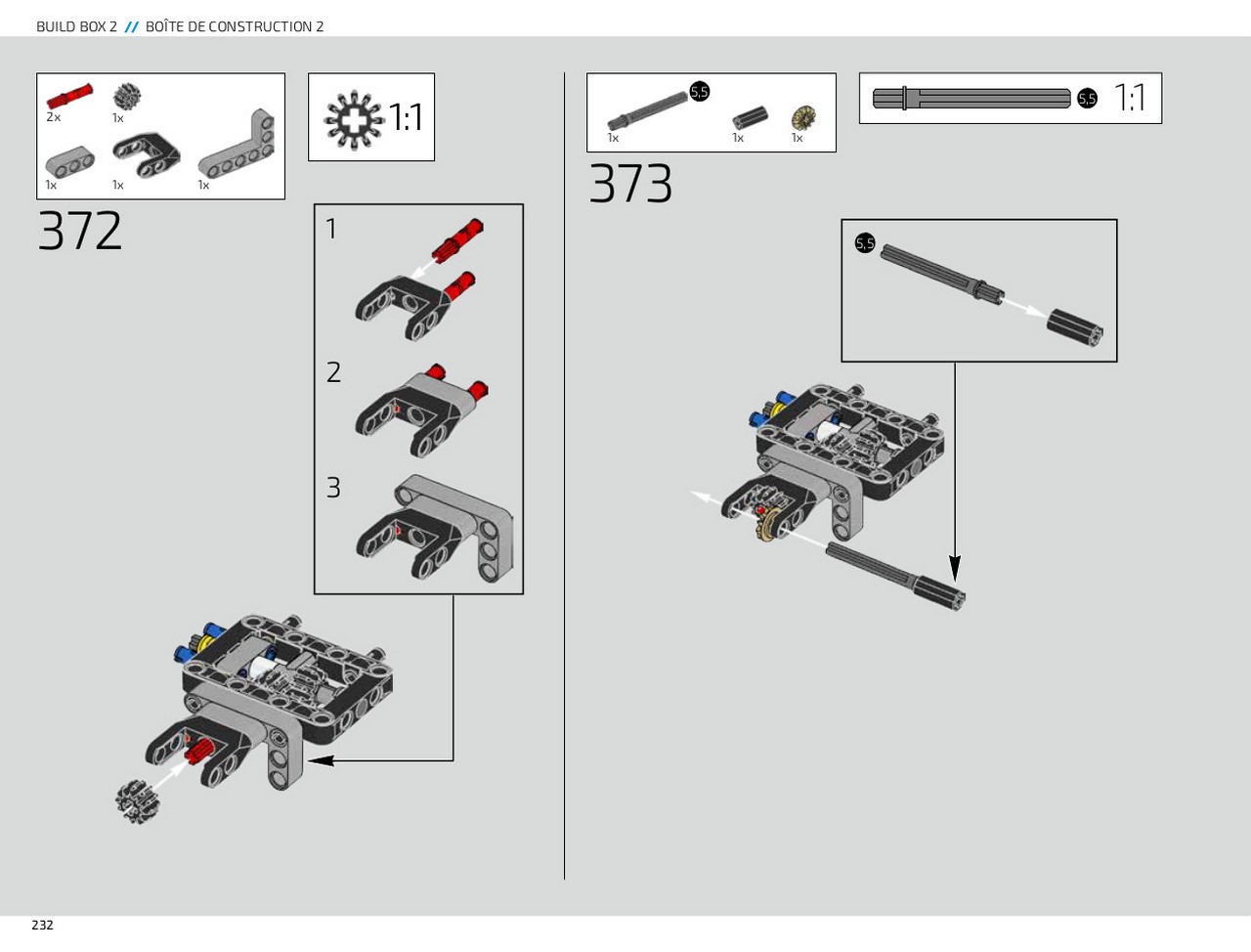 BUILD BOX 2 // BOÎTE DE CONSTRUCTION 2

2x
1x
1x
1x
1x

1:1

372

1
2
3

5,5
1x
1x
1x

5,5 1:1

373

5,5

232