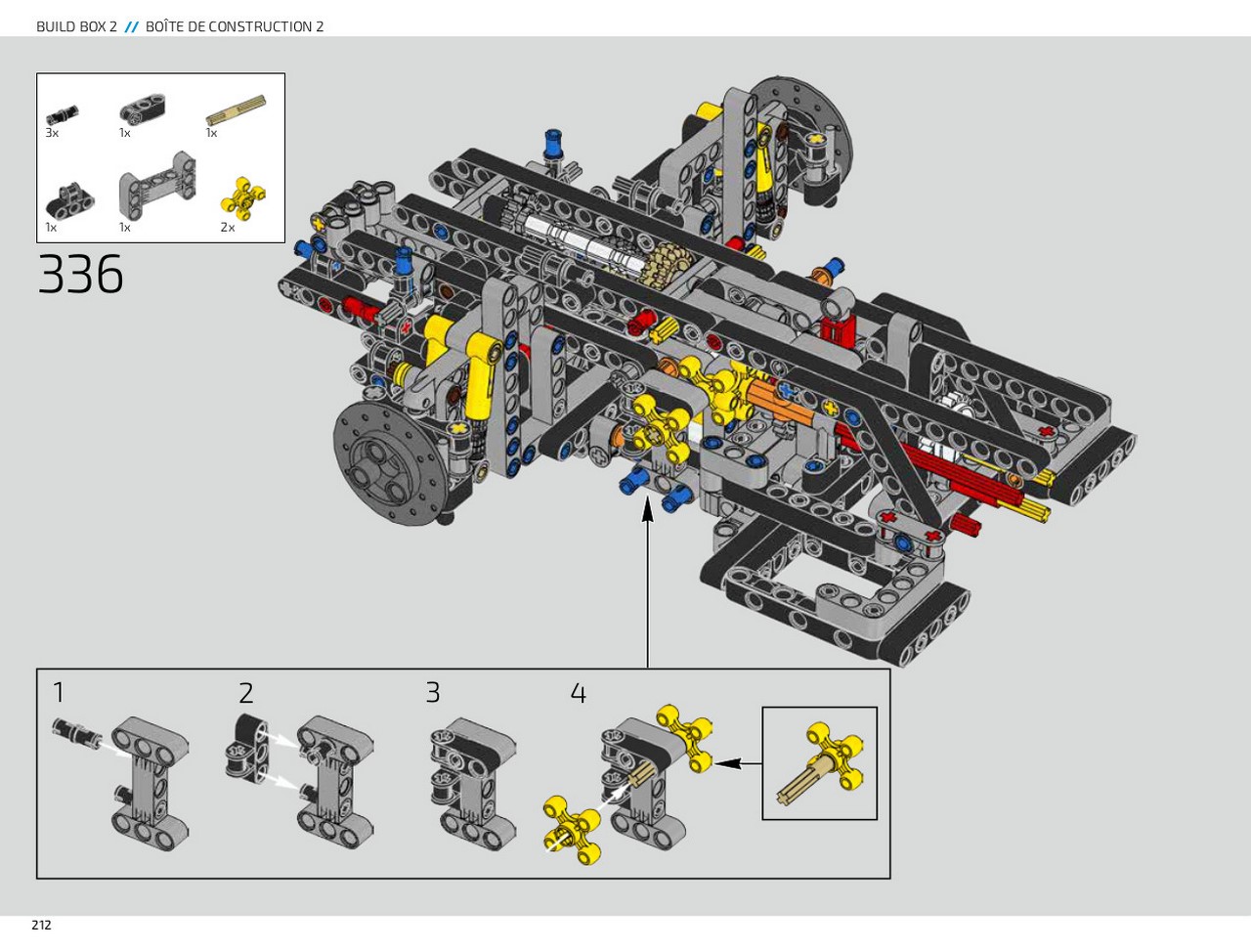 BUILD BOX 2 // BOÎTE DE CONSTRUCTION 2

3x 1x 1x
1x 1x 2x

336

1 2 3 4

212