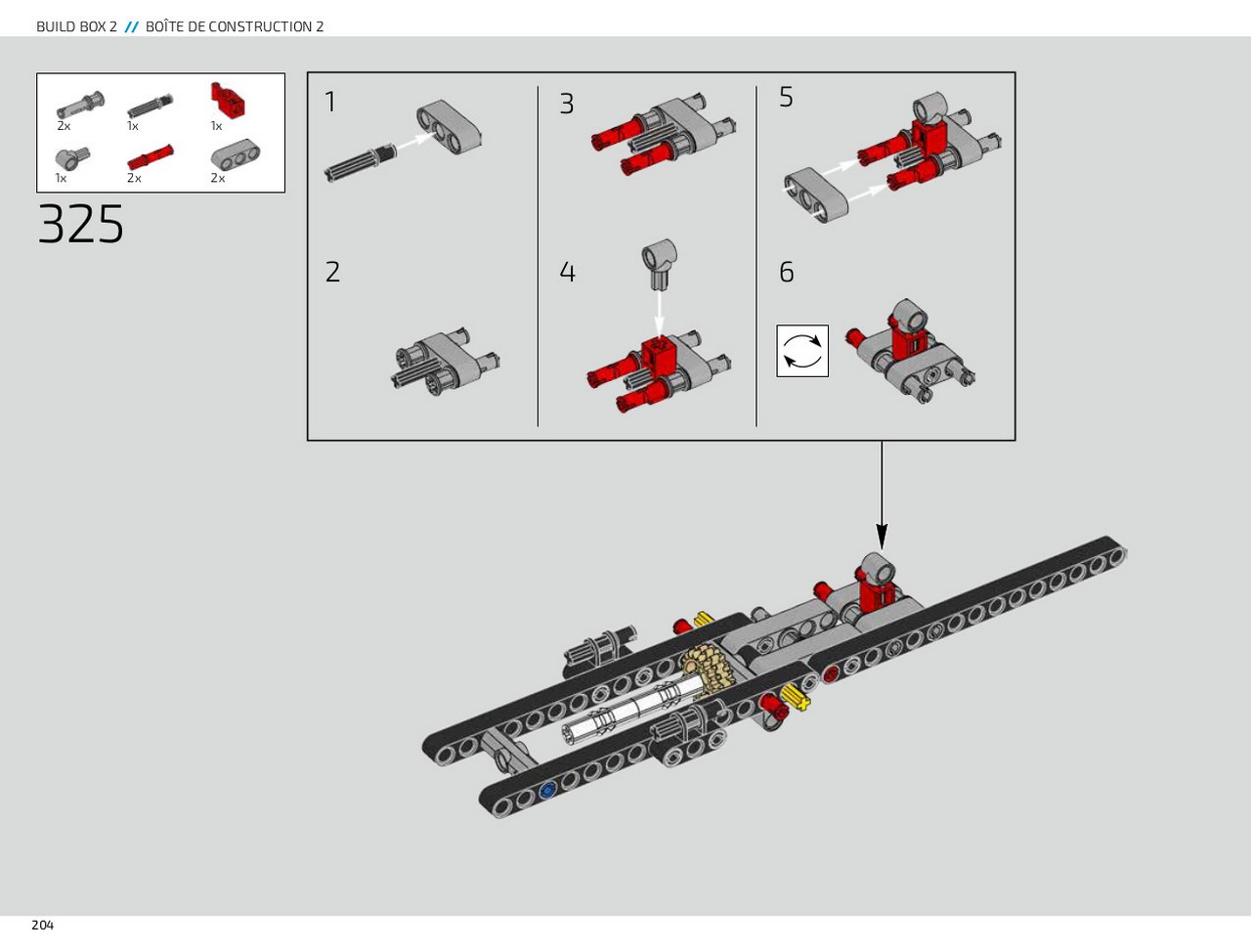 BUILD BOX 2 // BOÎTE DE CONSTRUCTION 2

2x
1x
1x
1x
2x
2x

325

1
2
3
4
5
6

204