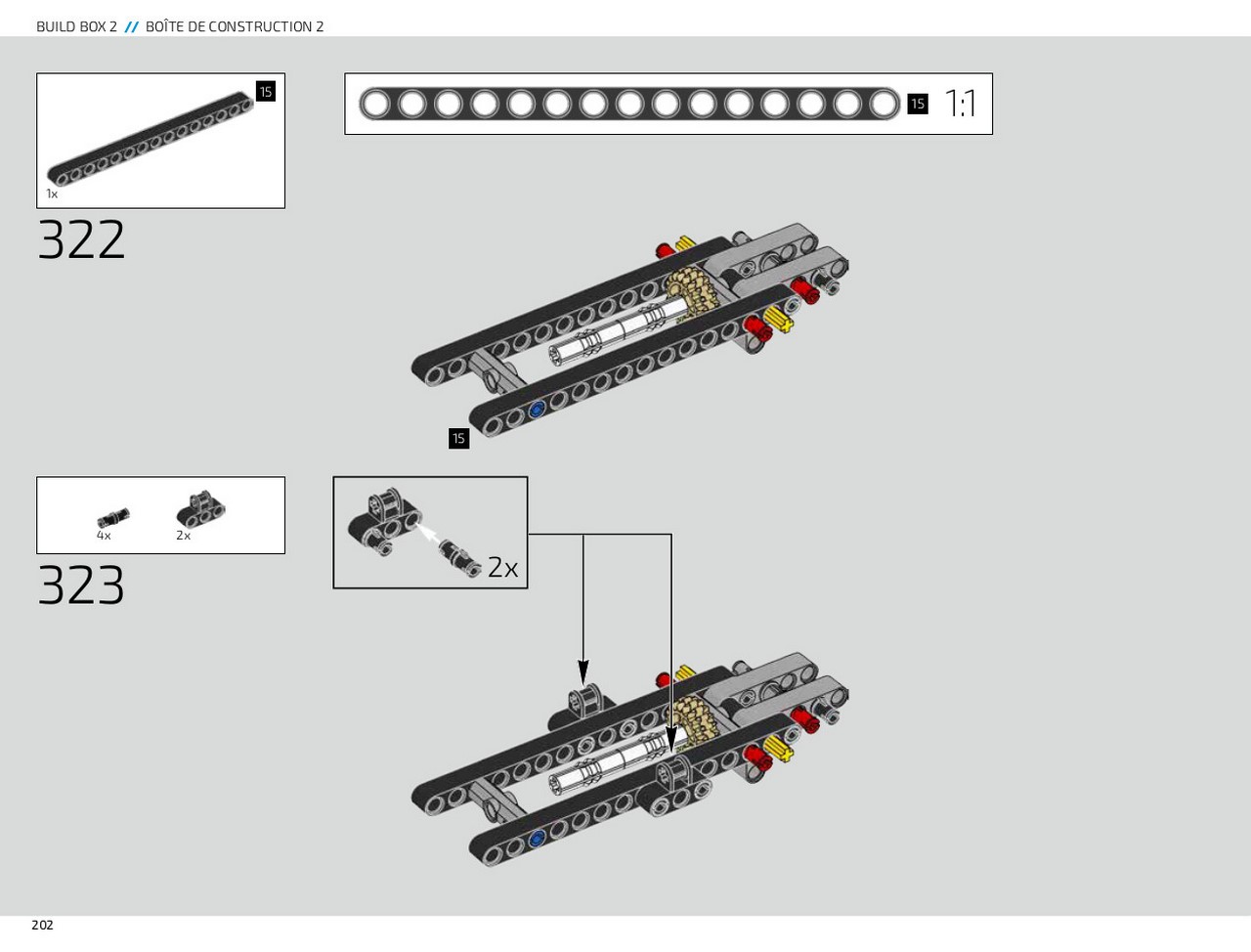 BUILD BOX 2 // BOÎTE DE CONSTRUCTION 2

15

1x

322

15 1:1

15

4x 2x

323

2x

202