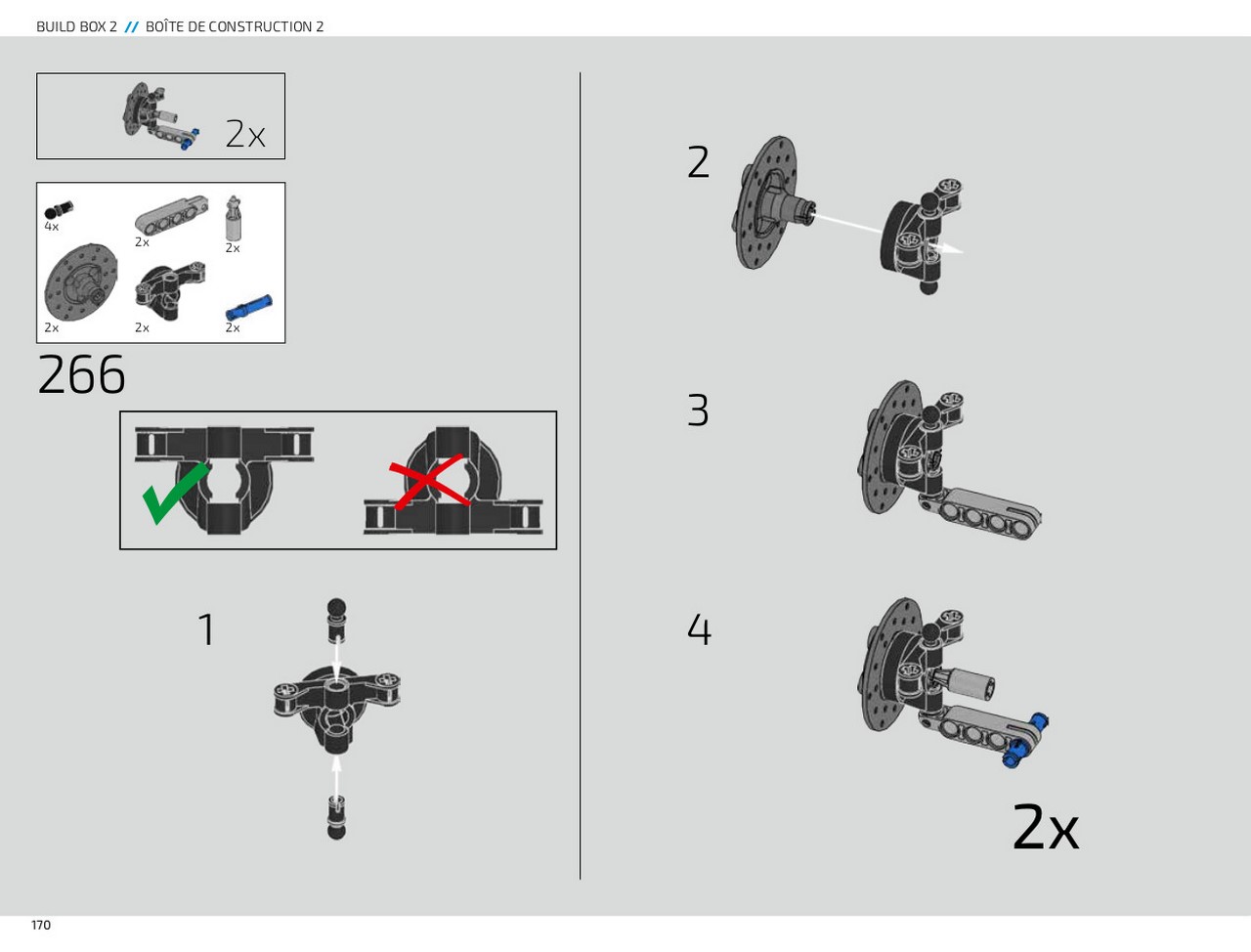 BUILD BOX 2 // BOÎTE DE CONSTRUCTION 2

2x

4x
2x
2x
2x
2x
2x

266

1

2

3

4

2x

170