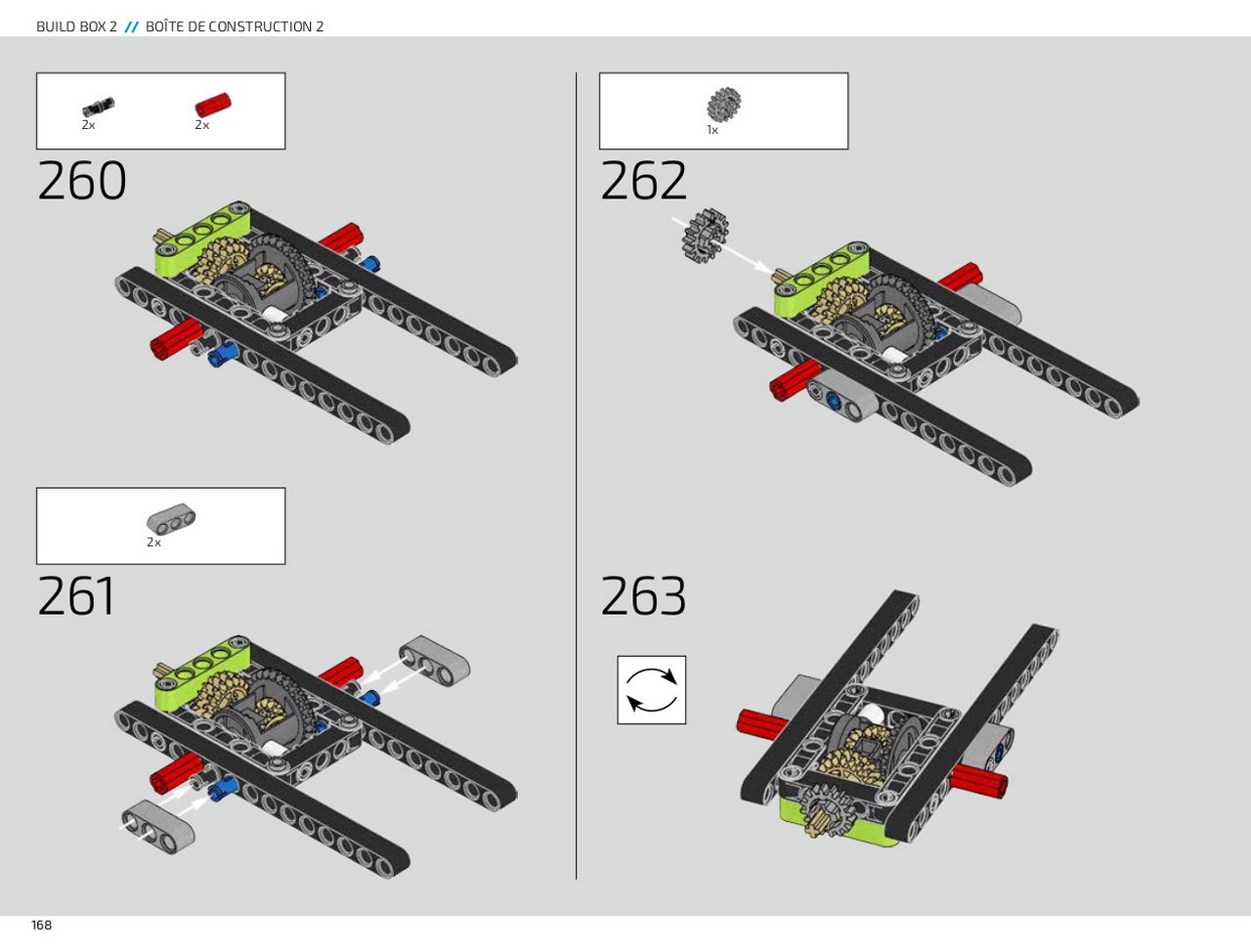 BUILD BOX 2 // BOÎTE DE CONSTRUCTION 2

2x
2x

260

2x

261

1x

262

263

168