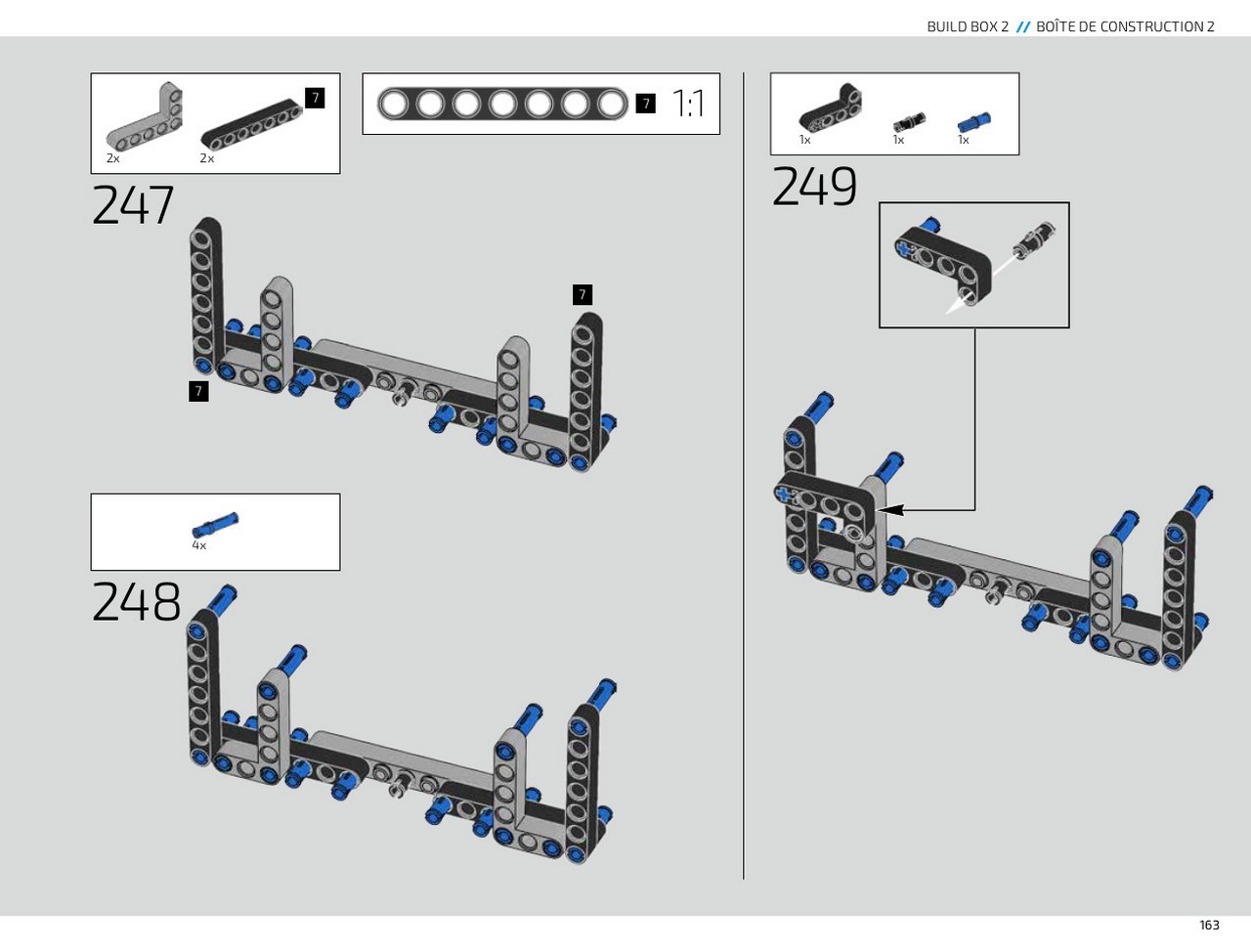 BUILD BOX 2 // BOÎTE DE CONSTRUCTION 2

2x 2x 7

7 1:1

247

7

7

4x

248

1x 1x 1x

249

163