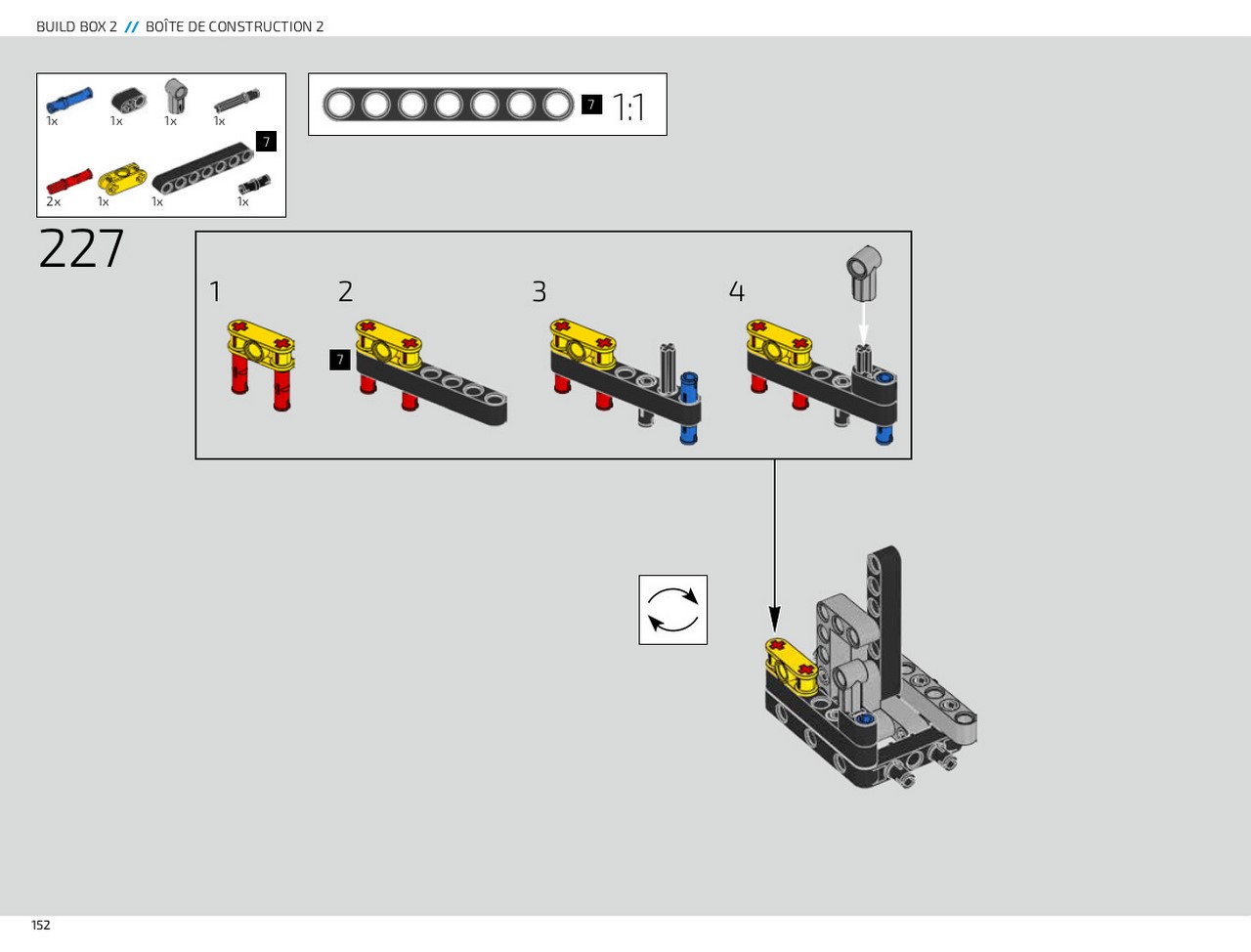 BUILD BOX 2 // BOÎTE DE CONSTRUCTION 2

1x 1x 1x 1x
7
2x 1x 1x 1x

7 1:1

227

1 2 3 4

7

152