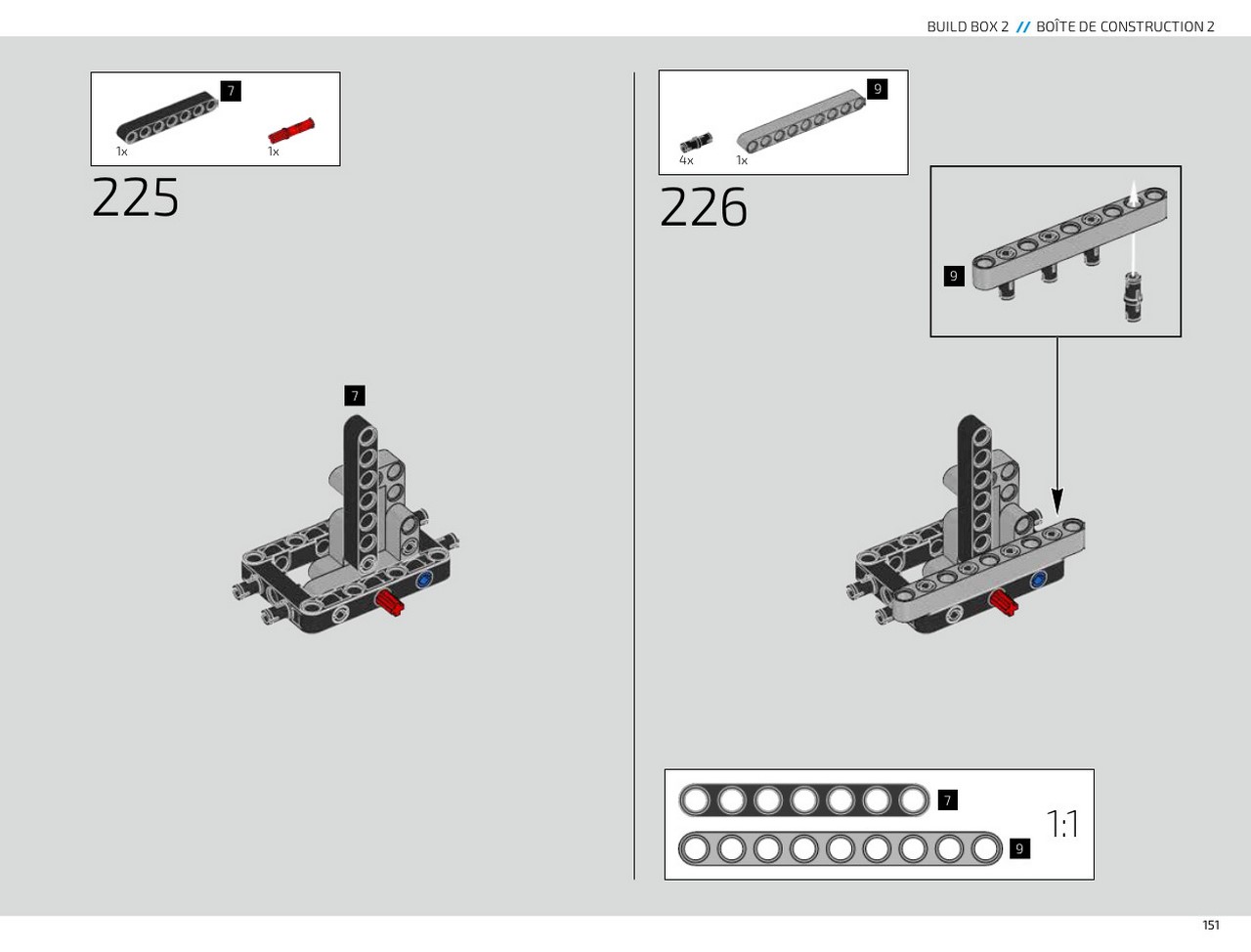 BUILD BOX 2 // BOÎTE DE CONSTRUCTION 2

7
1x
1x

225

7

9
4x
1x

226

9

7
9
1:1

151