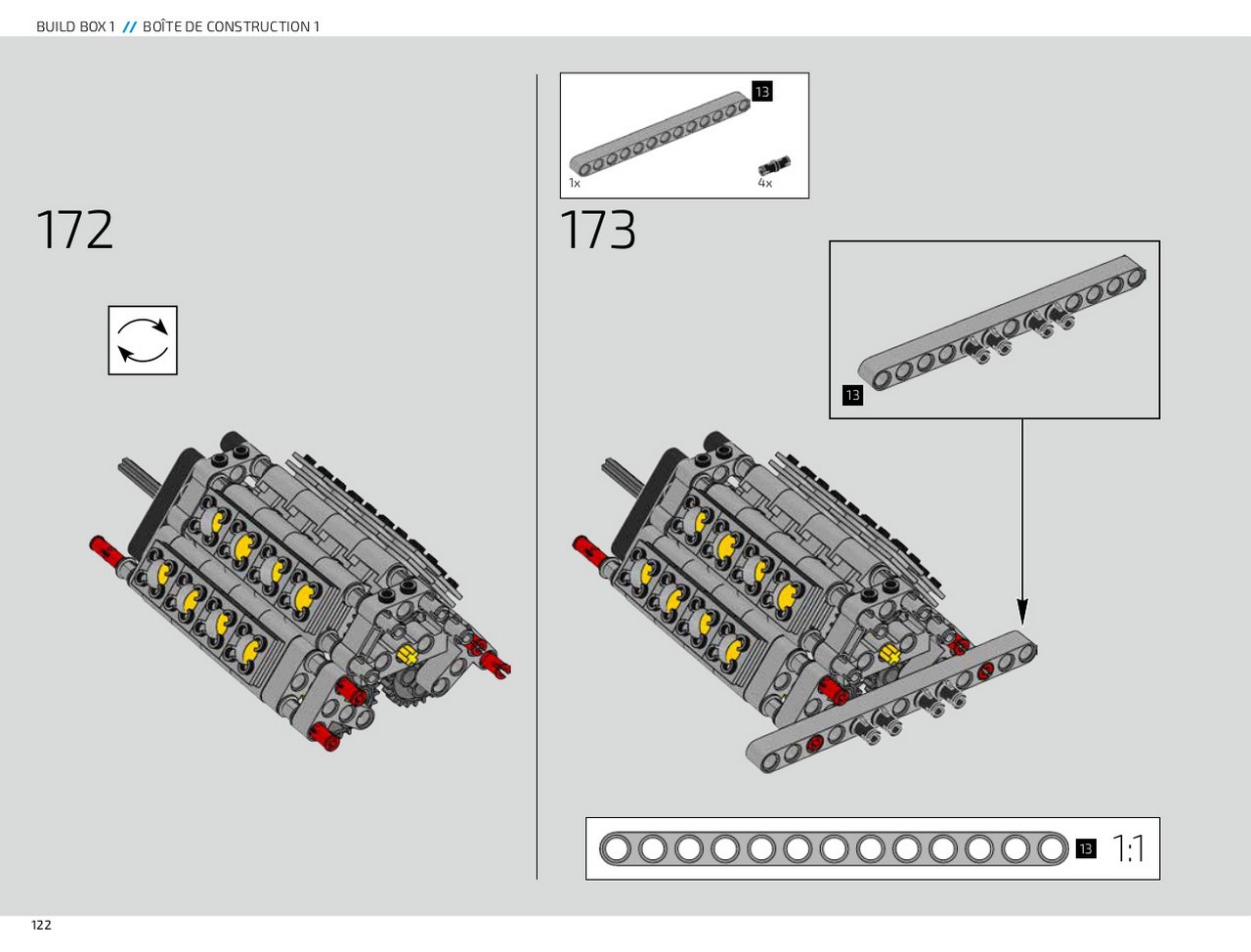 BUILD BOX 1 // BOÎTE DE CONSTRUCTION 1

172

13

1x

4x

173

13

13 1:1

122