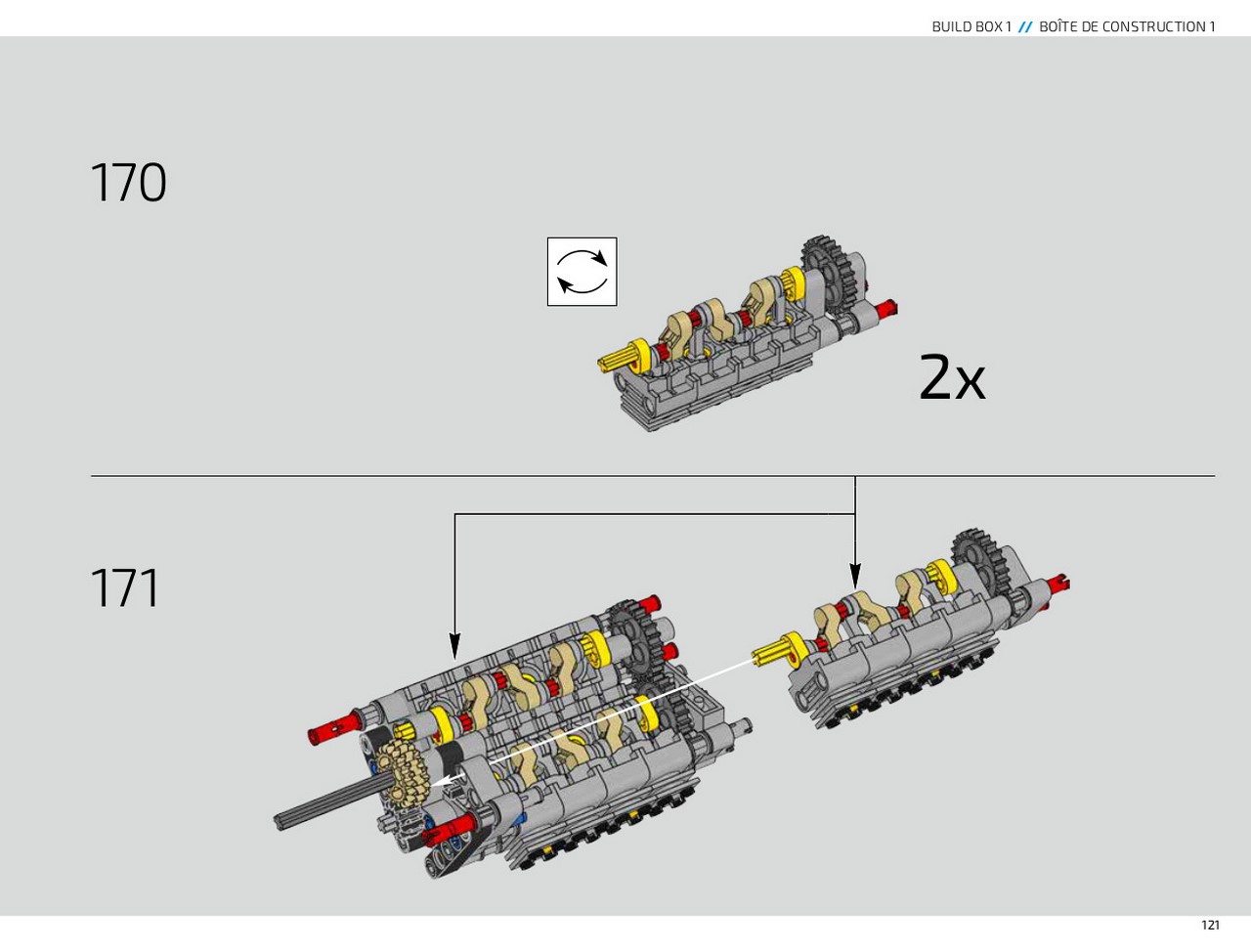 BUILD BOX 1 // BOÎTE DE CONSTRUCTION 1

170

2x

171

121