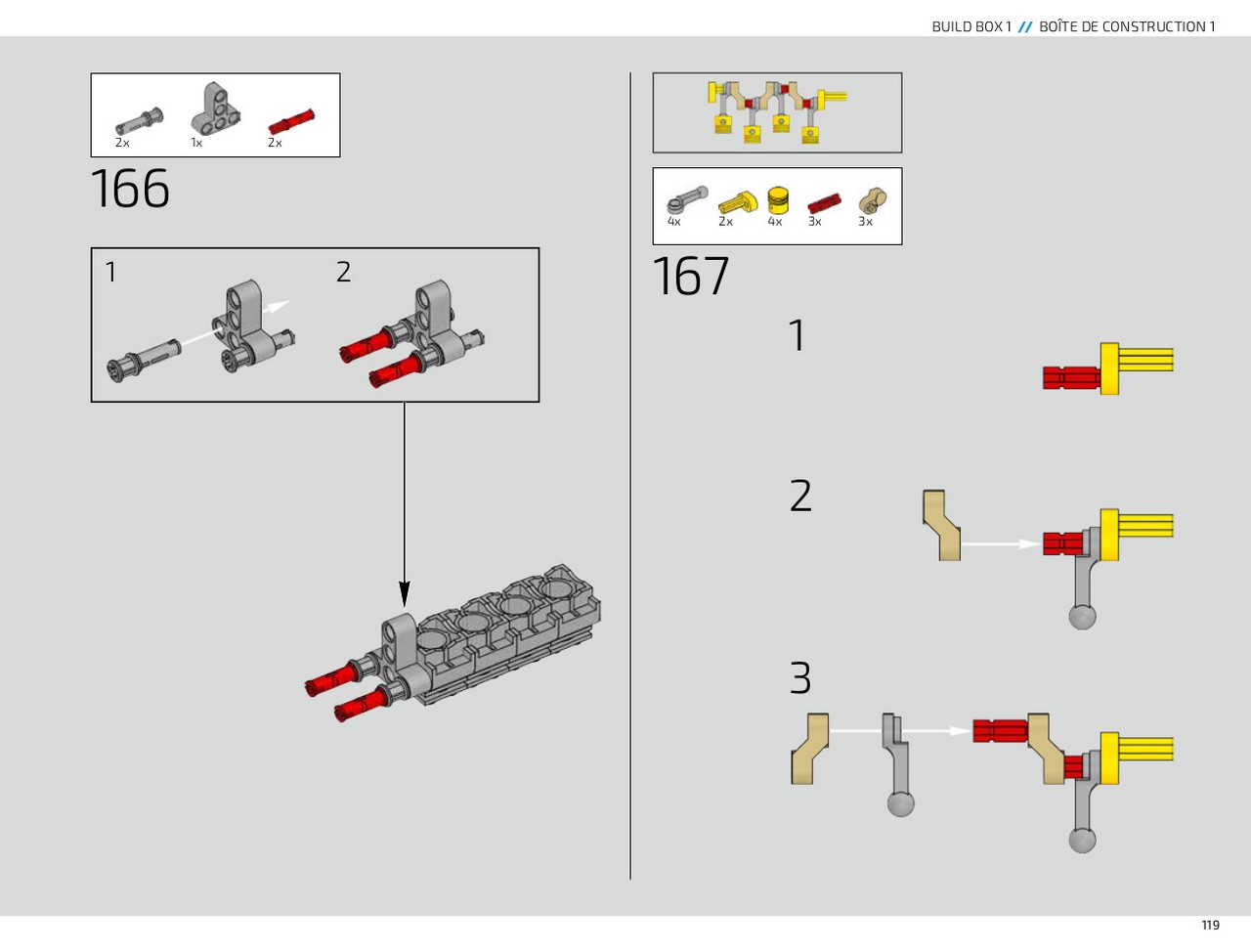 BUILD BOX 1 // BOÎTE DE CONSTRUCTION 1

2x 1x 2x

166

1

2

4x 2x 4x 3x 3x

167

1

2

3

119