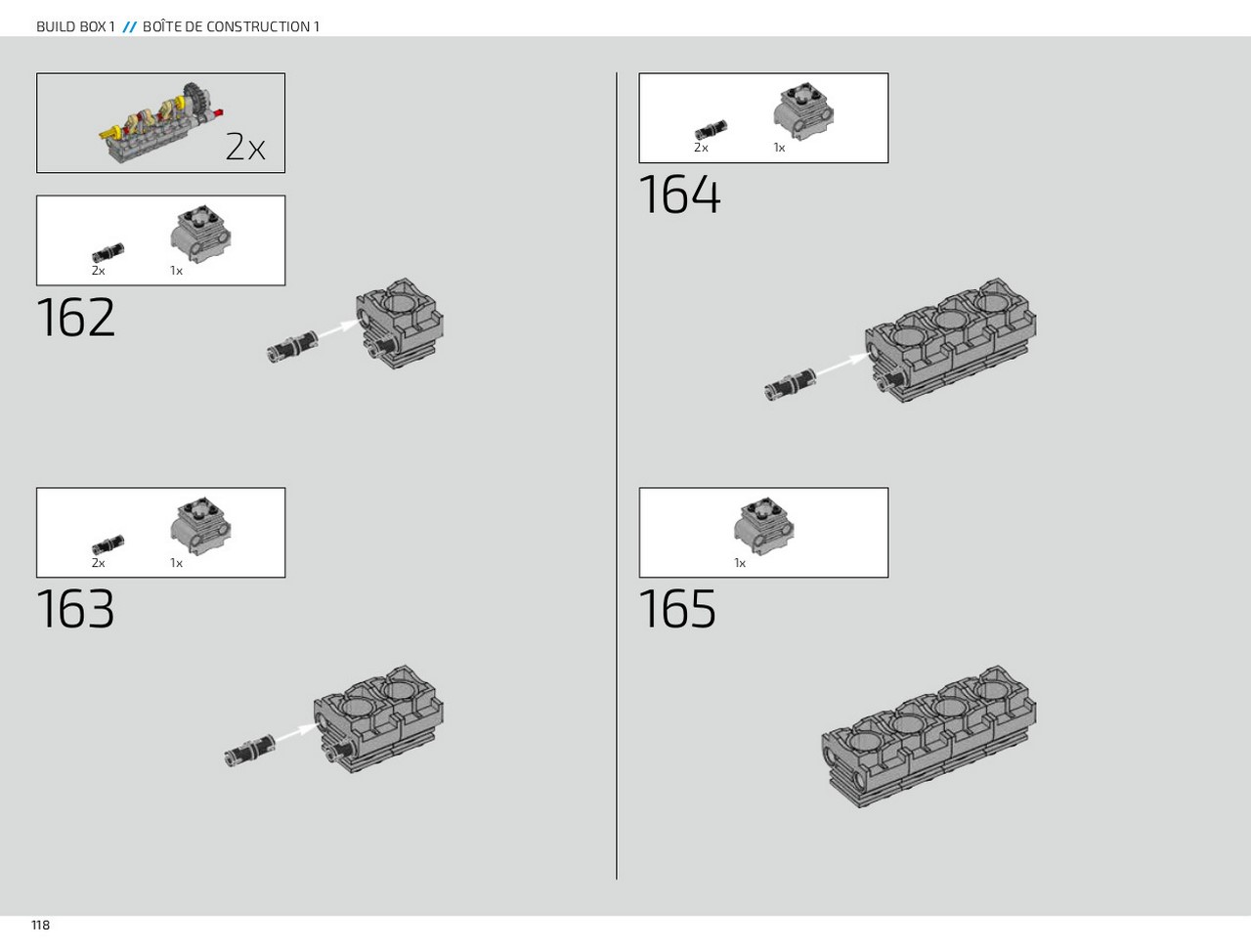 BUILD BOX 1 // BOÎTE DE CONSTRUCTION 1

2x

2x 1x

162

2x 1x

163

2x 1x

164

1x

165

118